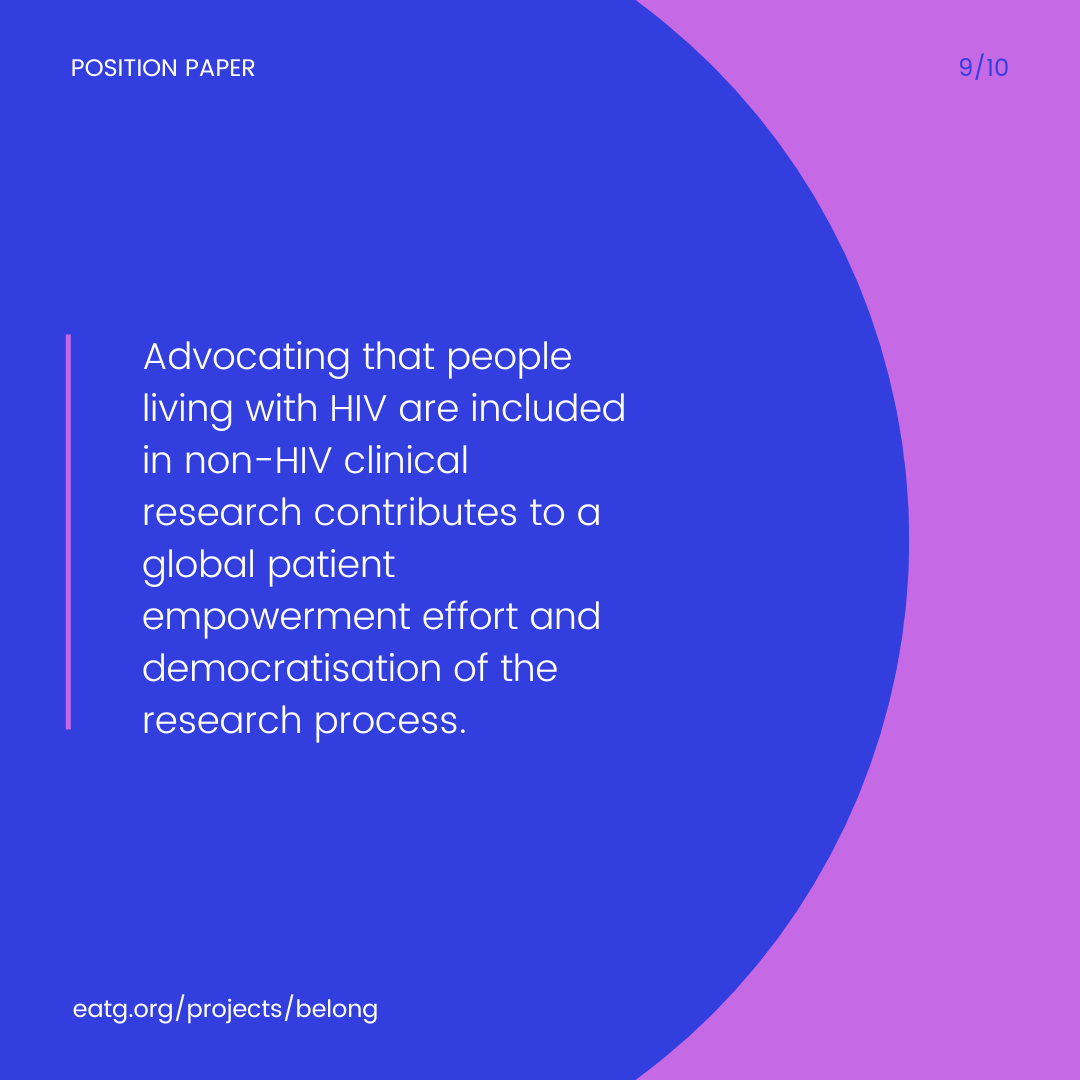 POSITION PAPER

9/10

Advocating that people living with HIV are included in non-HIV clinical research contributes to a global patient empowerment effort and democratisation of the research process.

eatg.org/projects/belong