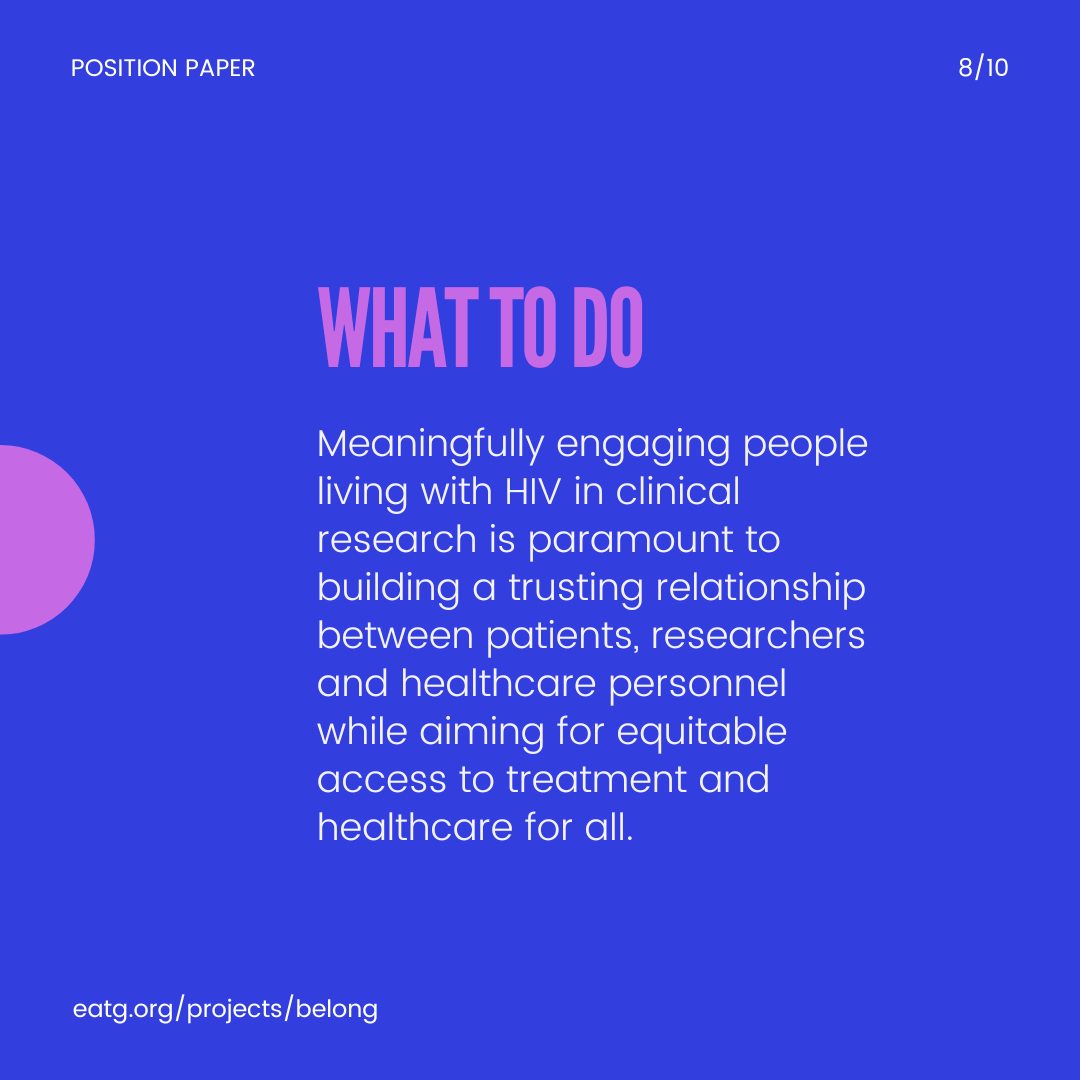 POSITION PAPER

8/10

WHAT TO DO

Meaningfully engaging people living with HIV in clinical research is paramount to building a trusting relationship between patients, researchers and healthcare personnel while aiming for equitable access to treatment and healthcare for all.

eatg.org/projects/belong