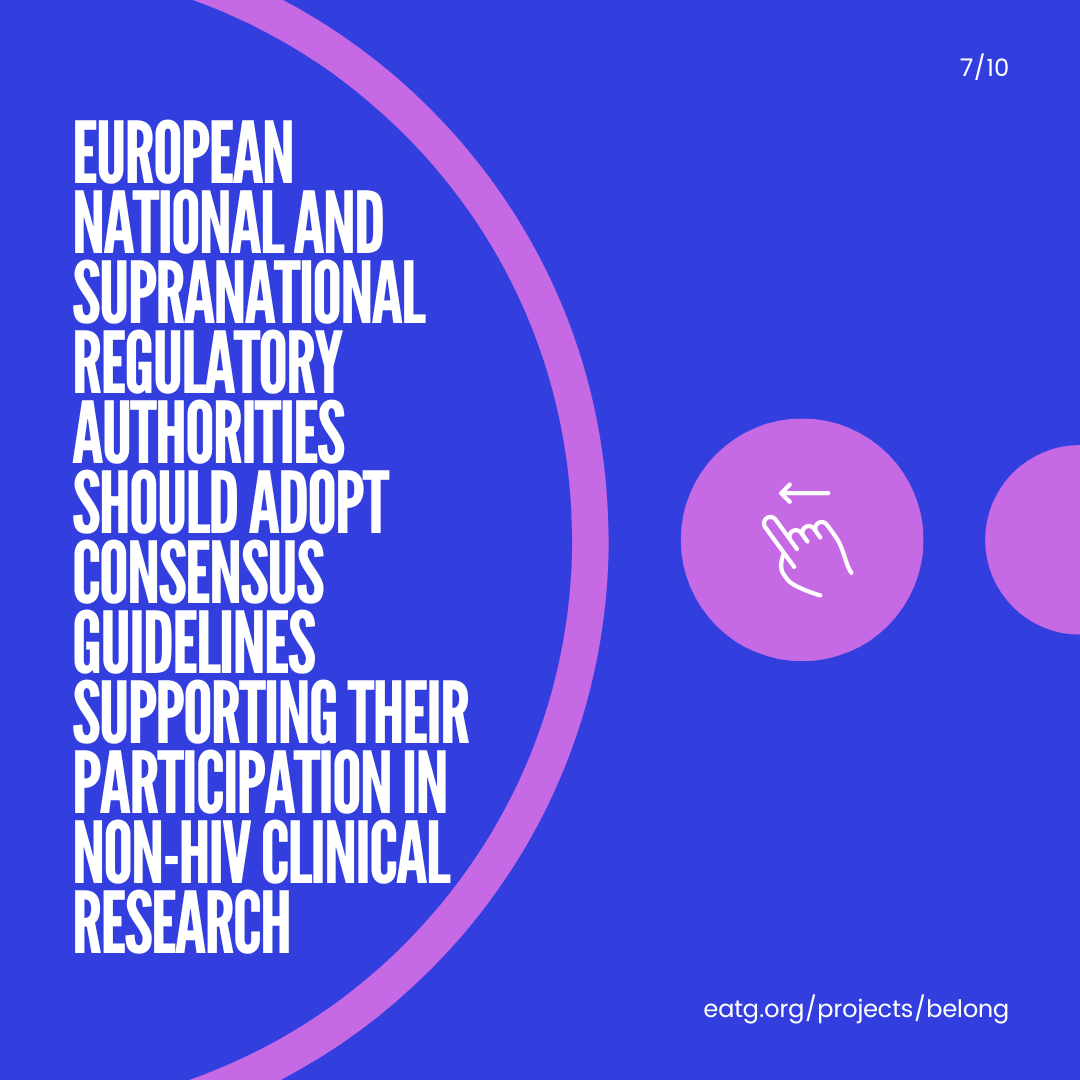 7/10

EUROPEAN NATIONAL AND SUPRANATIONAL REGULATORY AUTHORITIES SHOULD ADOPT CONSENSUS GUIDELINES SUPPORTING THEIR PARTICIPATION IN NON-HIV CLINICAL RESEARCH

eatg.org/projects/belong