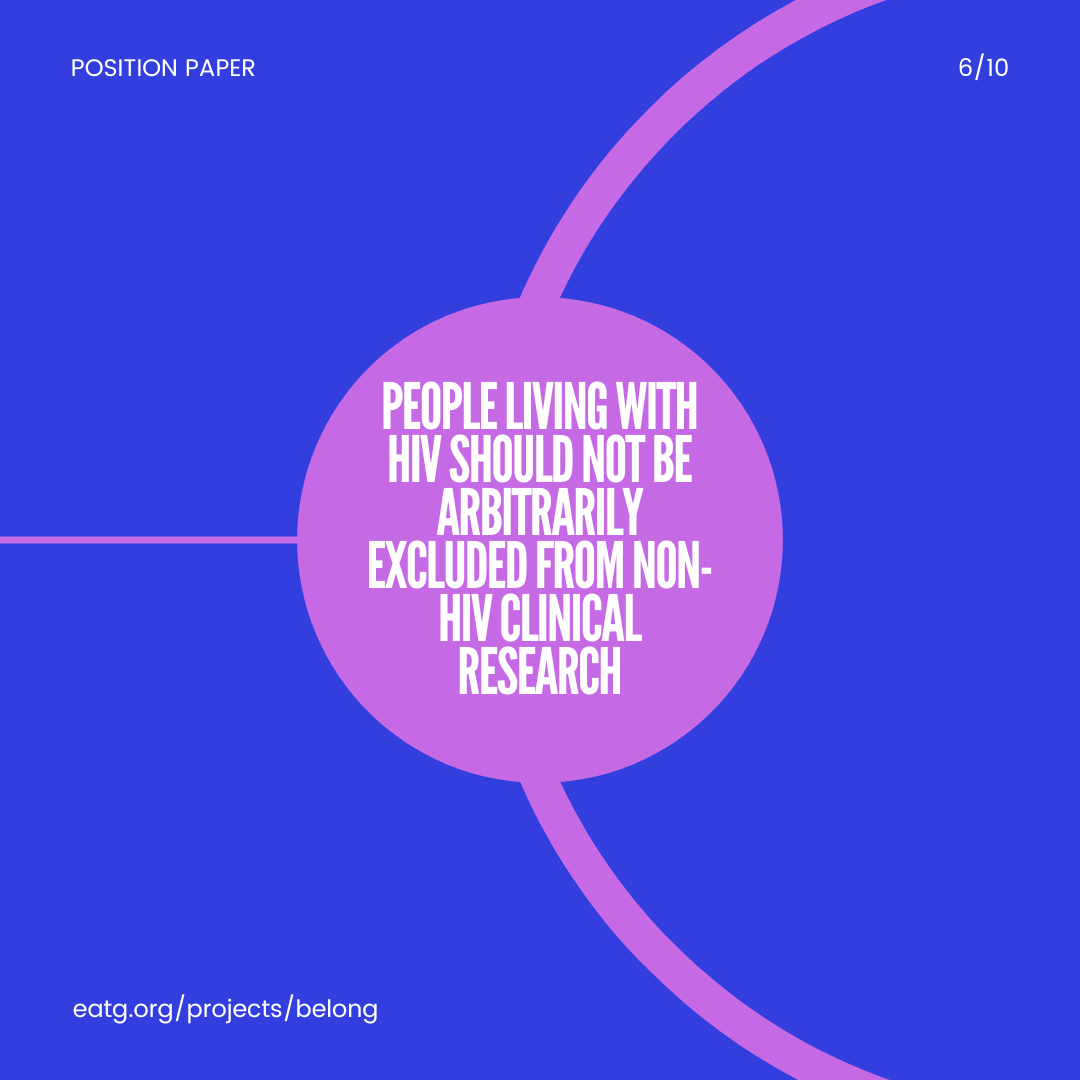 POSITION PAPER

6/10

PEOPLE LIVING WITH HIV SHOULD NOT BE ARBITRARILY EXCLUDED FROM NON-HIV CLINICAL RESEARCH

eatg.org/projects/belong