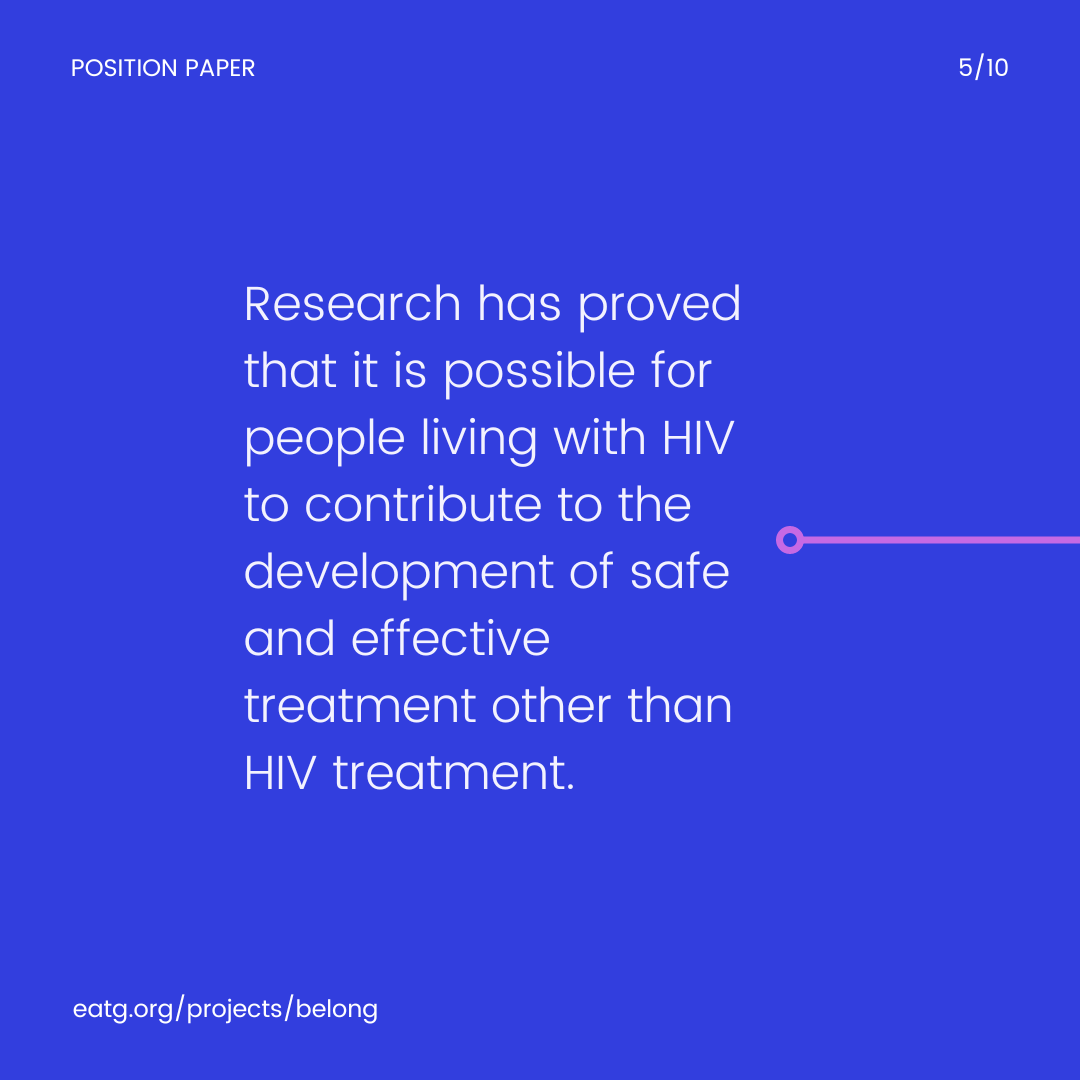 POSITION PAPER

5/10

Research has proved that it is possible for people living with HIV to contribute to the development of safe and effective treatment other than HIV treatment.

eatg.org/projects/belong