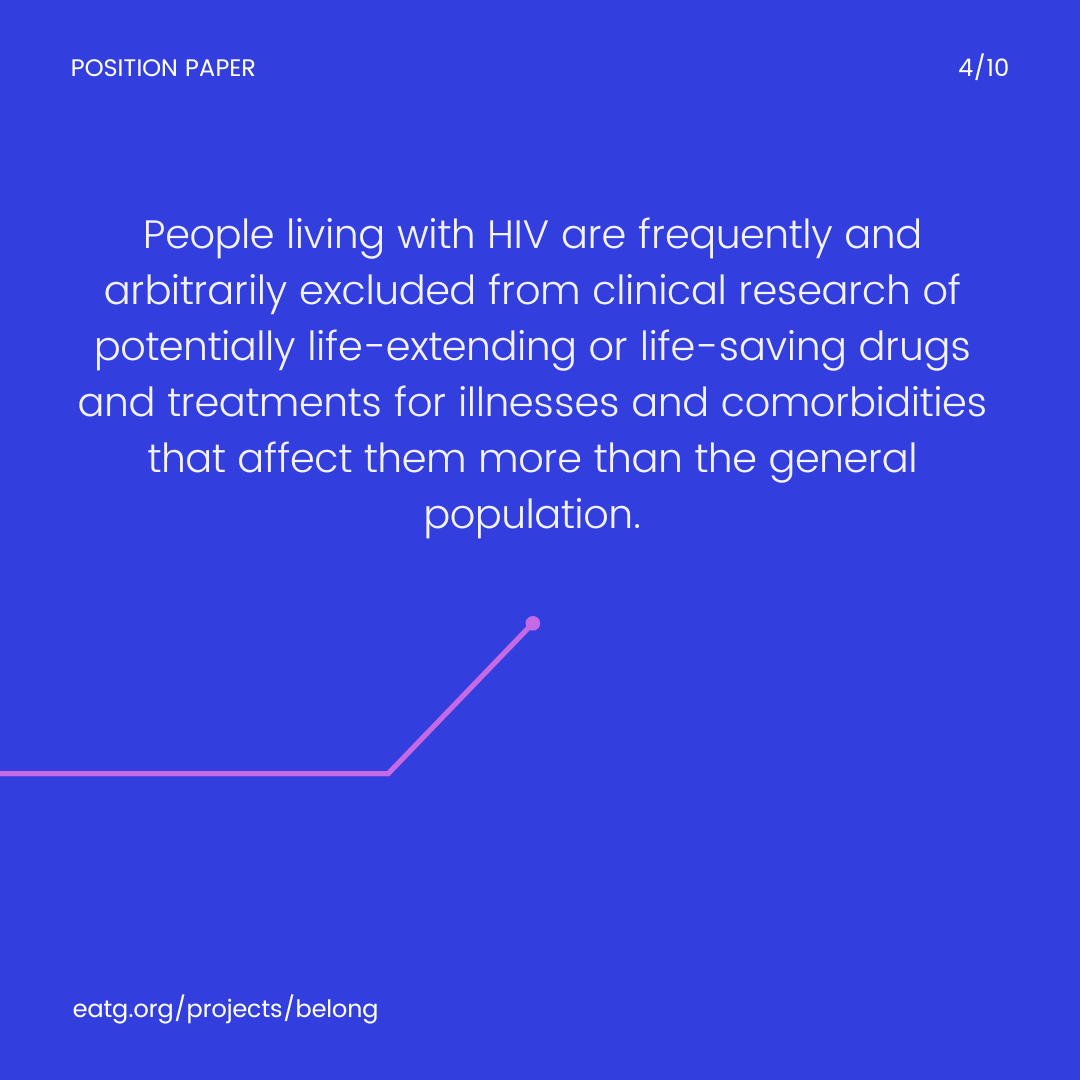 POSITION PAPER

4/10

People living with HIV are frequently and arbitrarily excluded from clinical research of potentially life-extending or life-saving drugs and treatments for illnesses and comorbidities that affect them more than the general population.

eatg.org/projects/belong