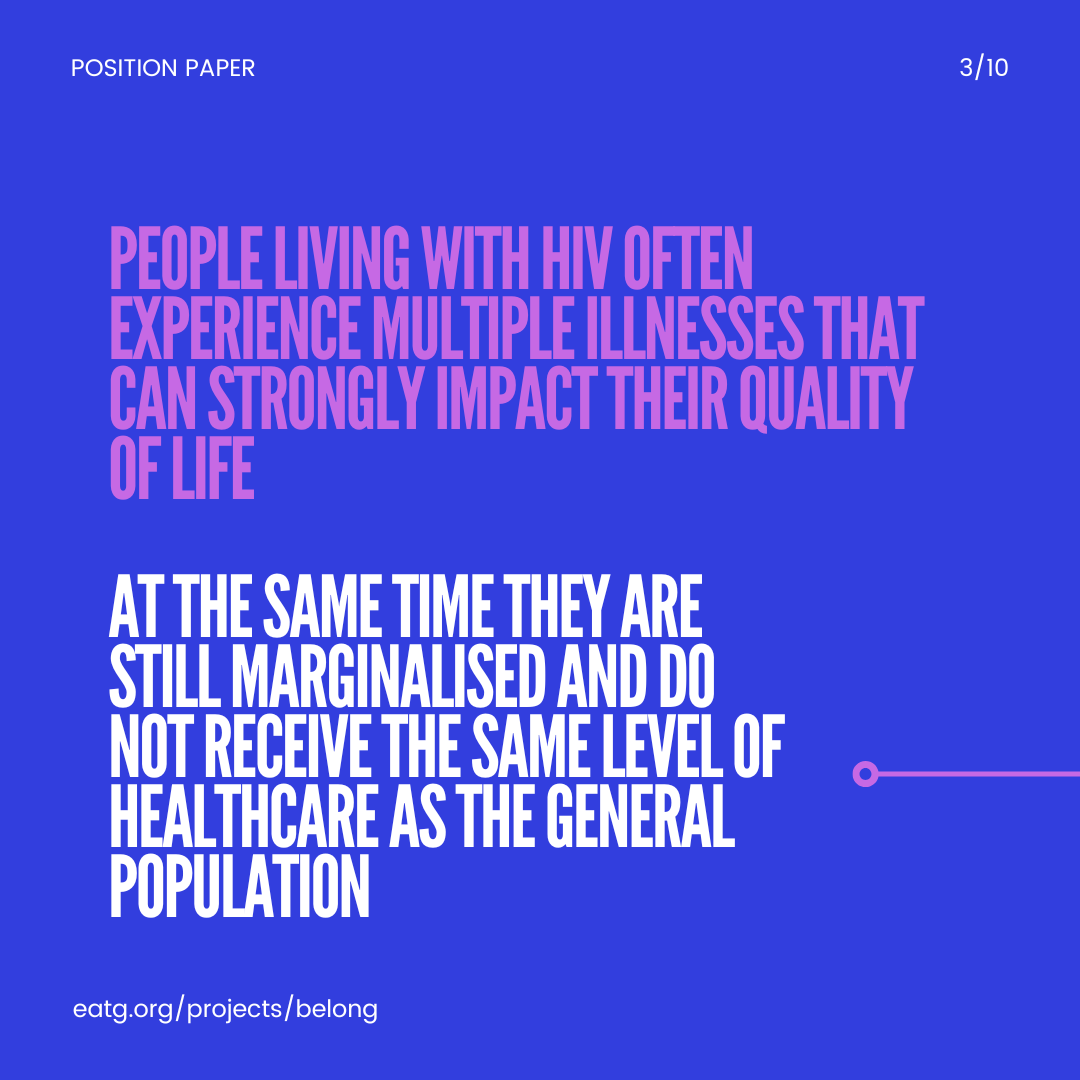 POSITION PAPER

3/10

PEOPLE LIVING WITH HIV OFTEN EXPERIENCE MULTIPLE ILLNESSES THAT CAN STRONGLY IMPACT THEIR QUALITY OF LIFE

AT THE SAME TIME THEY ARE STILL MARGINALISED AND DO NOT RECEIVE THE SAME LEVEL OF HEALTHCARE AS THE GENERAL POPULATION

eatg.org/projects/belong