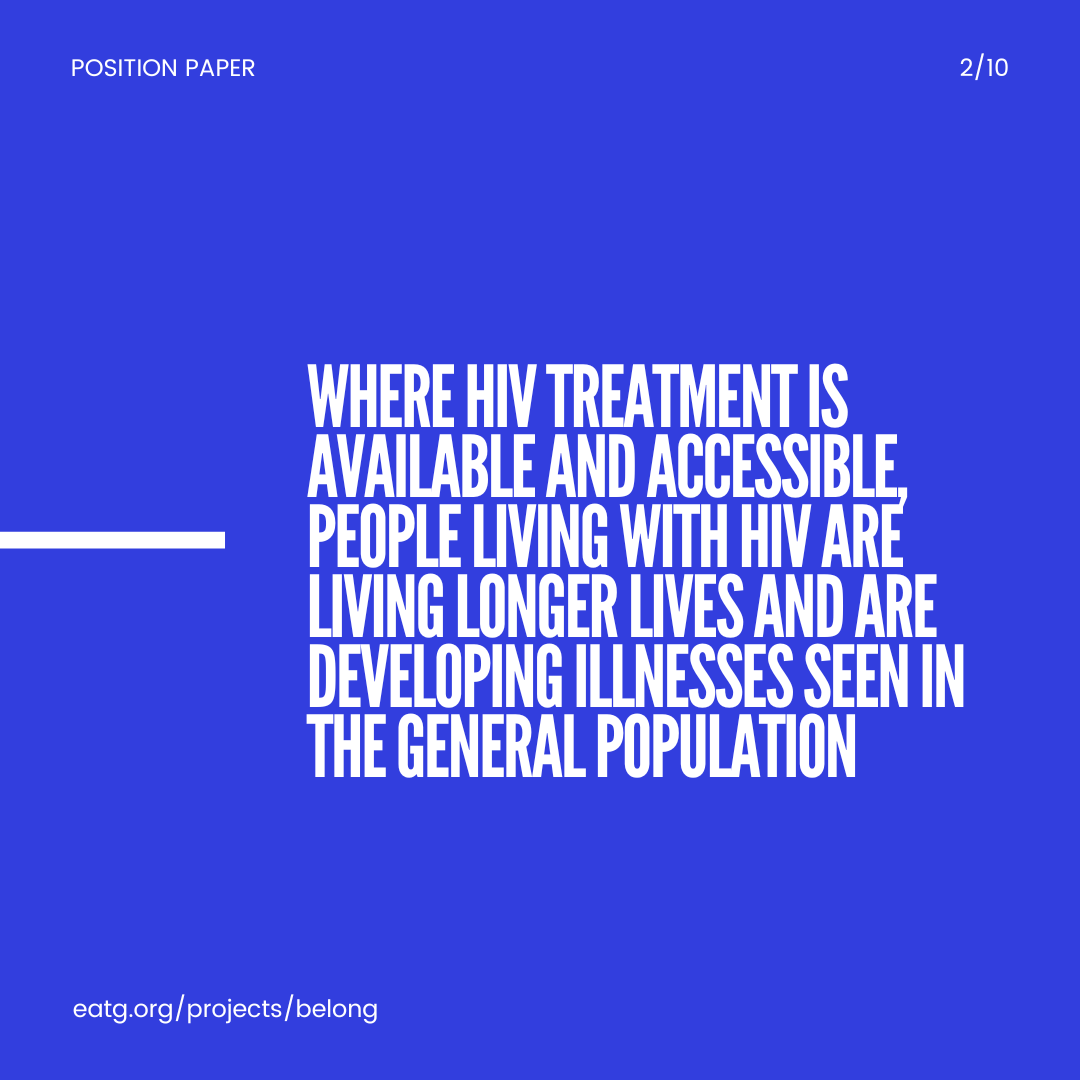 POSITION PAPER

2/10

WHERE HIV TREATMENT IS AVAILABLE AND ACCESSIBLE, PEOPLE LIVING WITH HIV ARE LIVING LONGER LIVES AND ARE DEVELOPING ILLNESSES SEEN IN THE GENERAL POPULATION

eatg.org/projects/belong