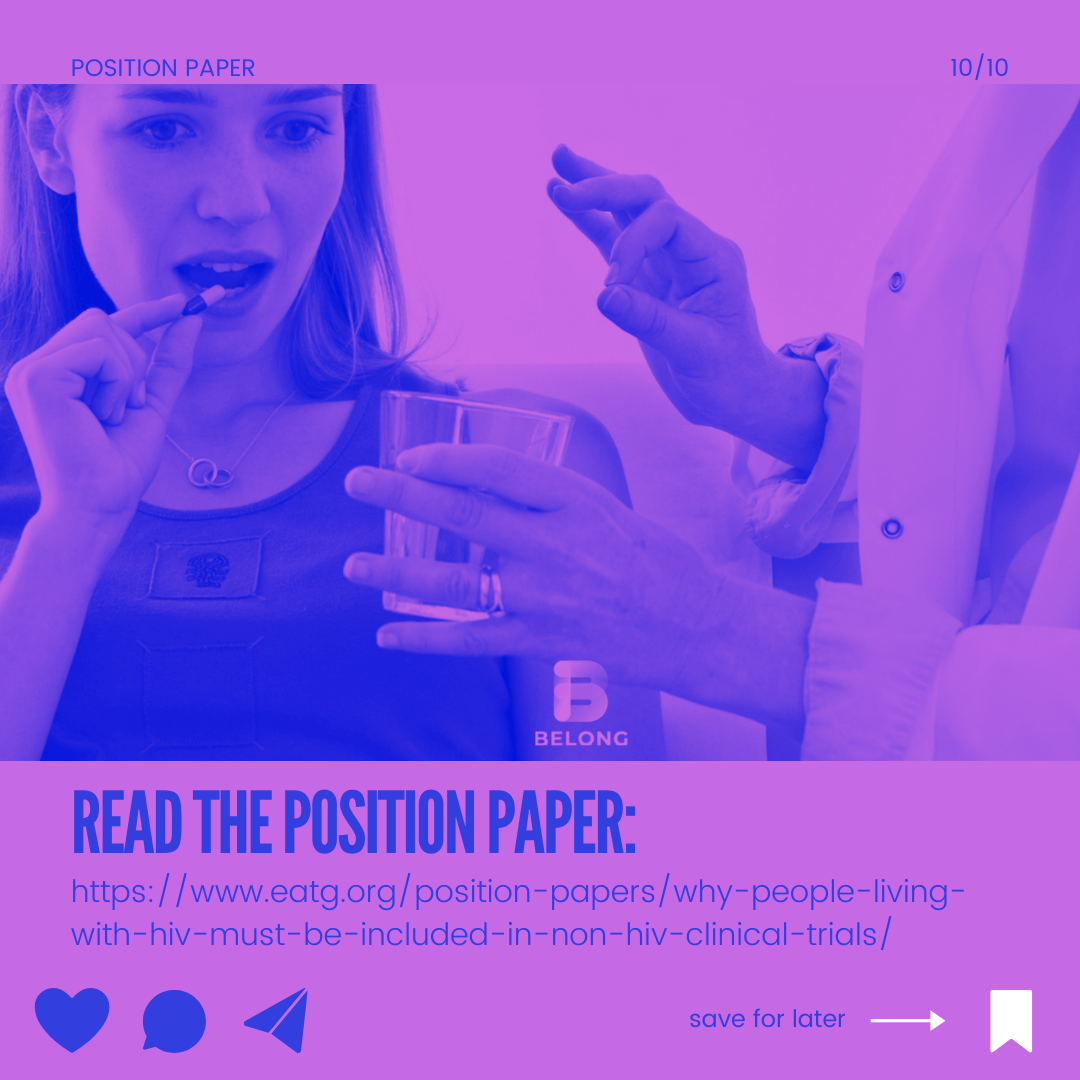 POSITION PAPER

10/10

BELONG

READ THE POSITION PAPER:

https://www.eatg.org/position-papers/why-people-living-with-hiv-must-be-included-in-non-hiv-clinical-trials/

save for later