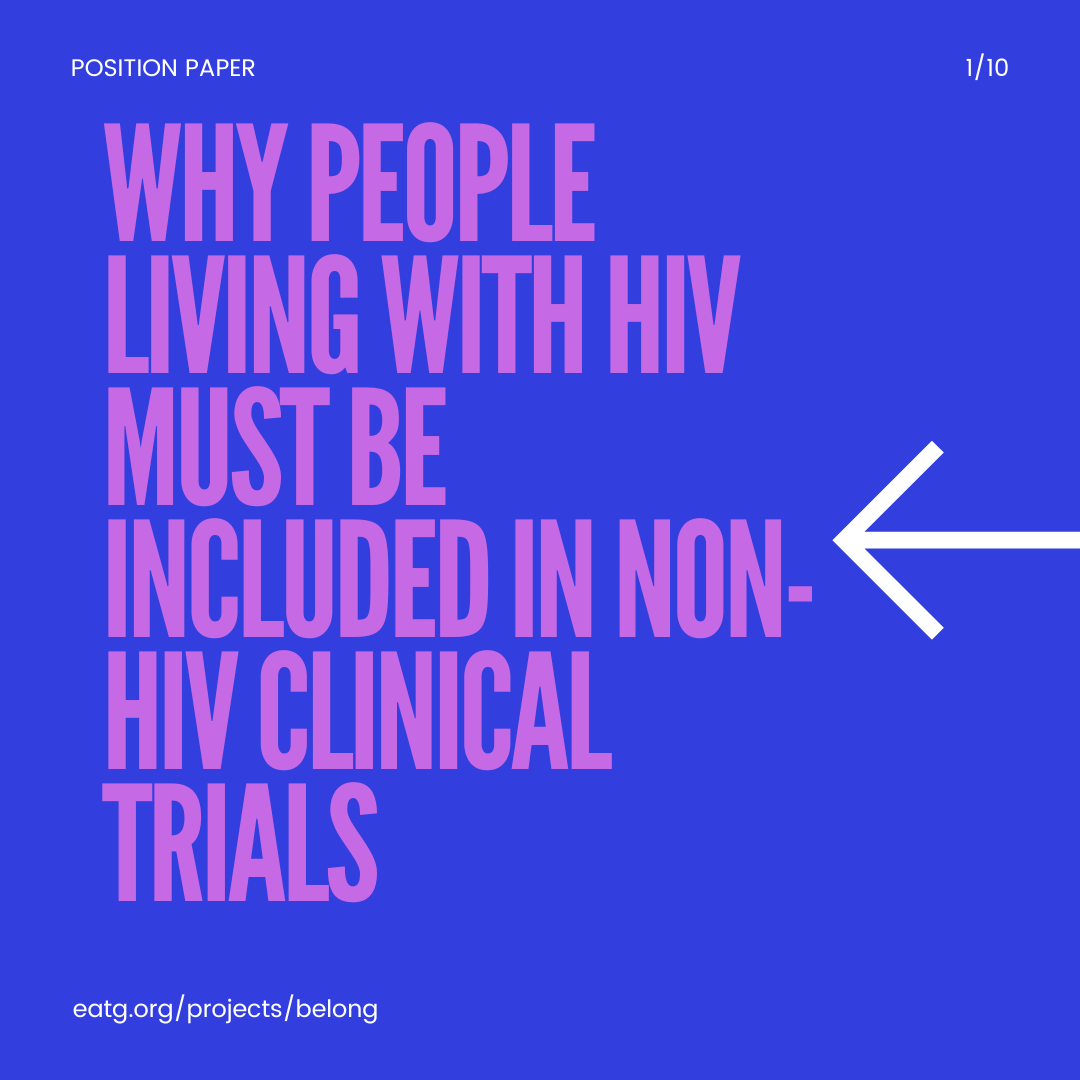 POSITION PAPER

1/10

WHY PEOPLE LIVING WITH HIV MUST BE INCLUDED IN NON-HIV CLINICAL TRIALS

eatg.org/projects/belong