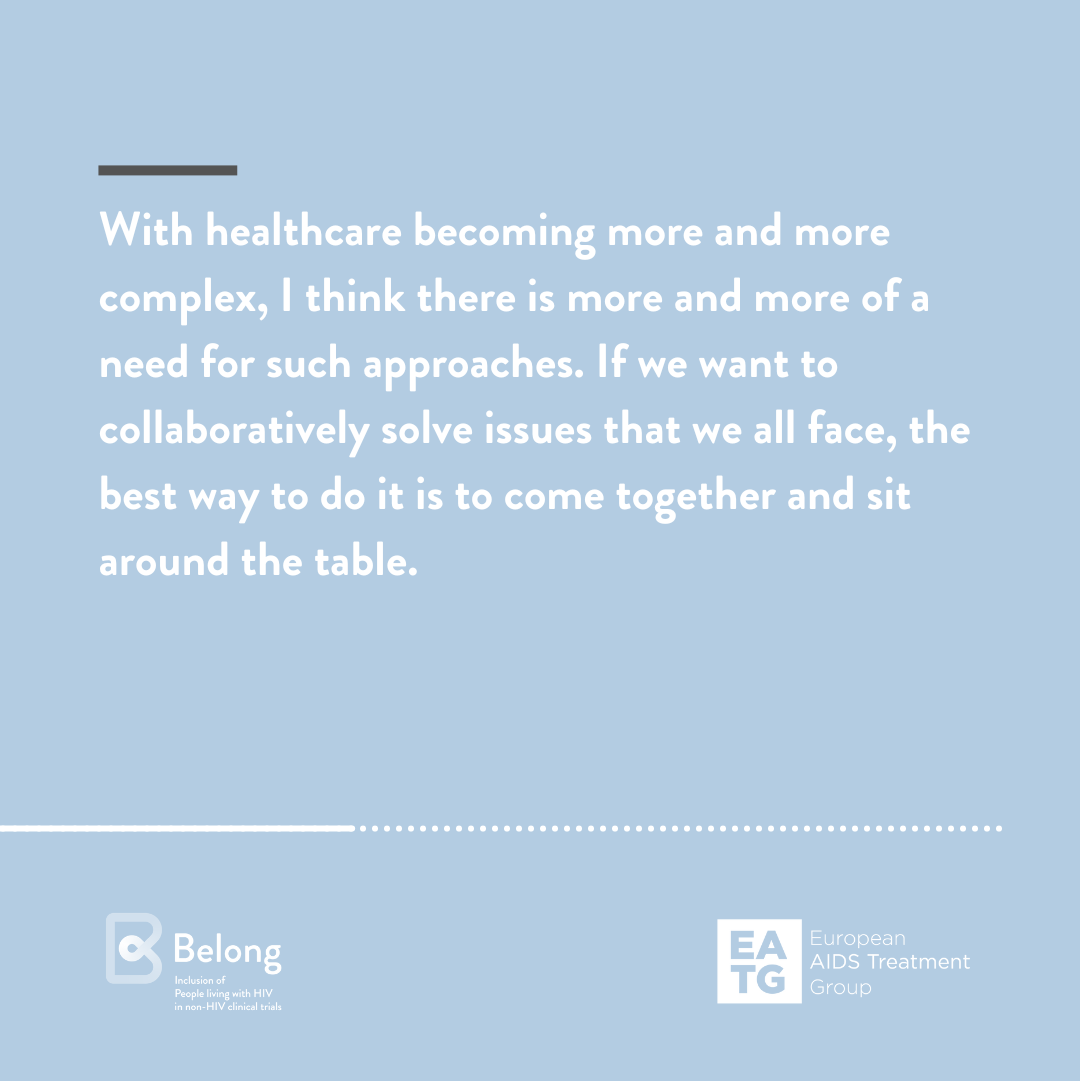 With healthcare becoming more and more complex, I think there is more and more of a need for such approaches. If we want to collaboratively solve issues that we all face, the best way to do it is to come together and sit around the table.

Belong
Inclusion of People living with HIV in non-HIV clinical trials

EA TG
European AIDS Treatment Group