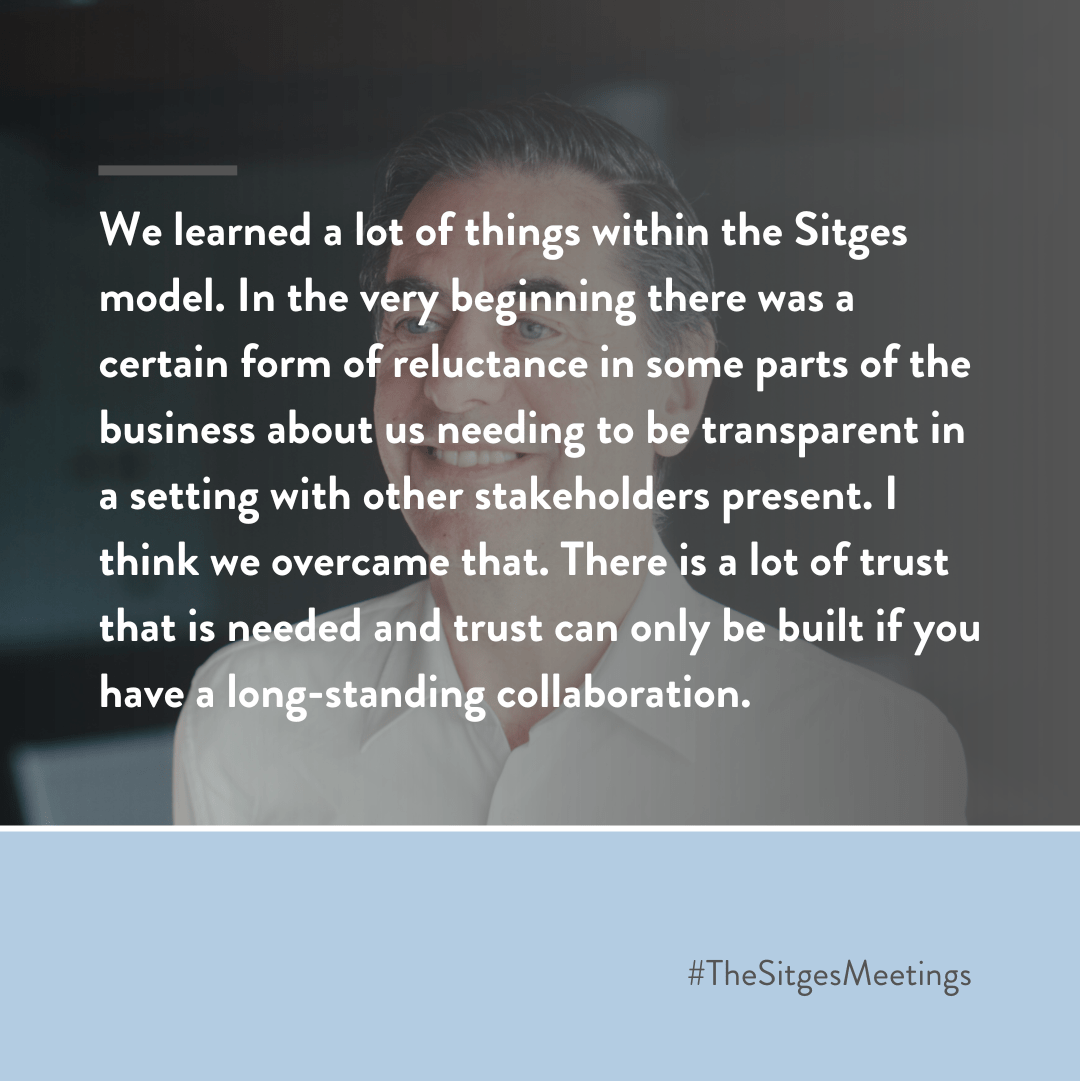 We learned a lot of things within the Sitges model. In the very beginning there was a certain form of reluctance in some parts of the business about us needing to be transparent in a setting with other stakeholders present. I think we overcame that. There is a lot of trust that is needed and trust can only be built if you have a long-standing collaboration.

#TheSitgesMeetings