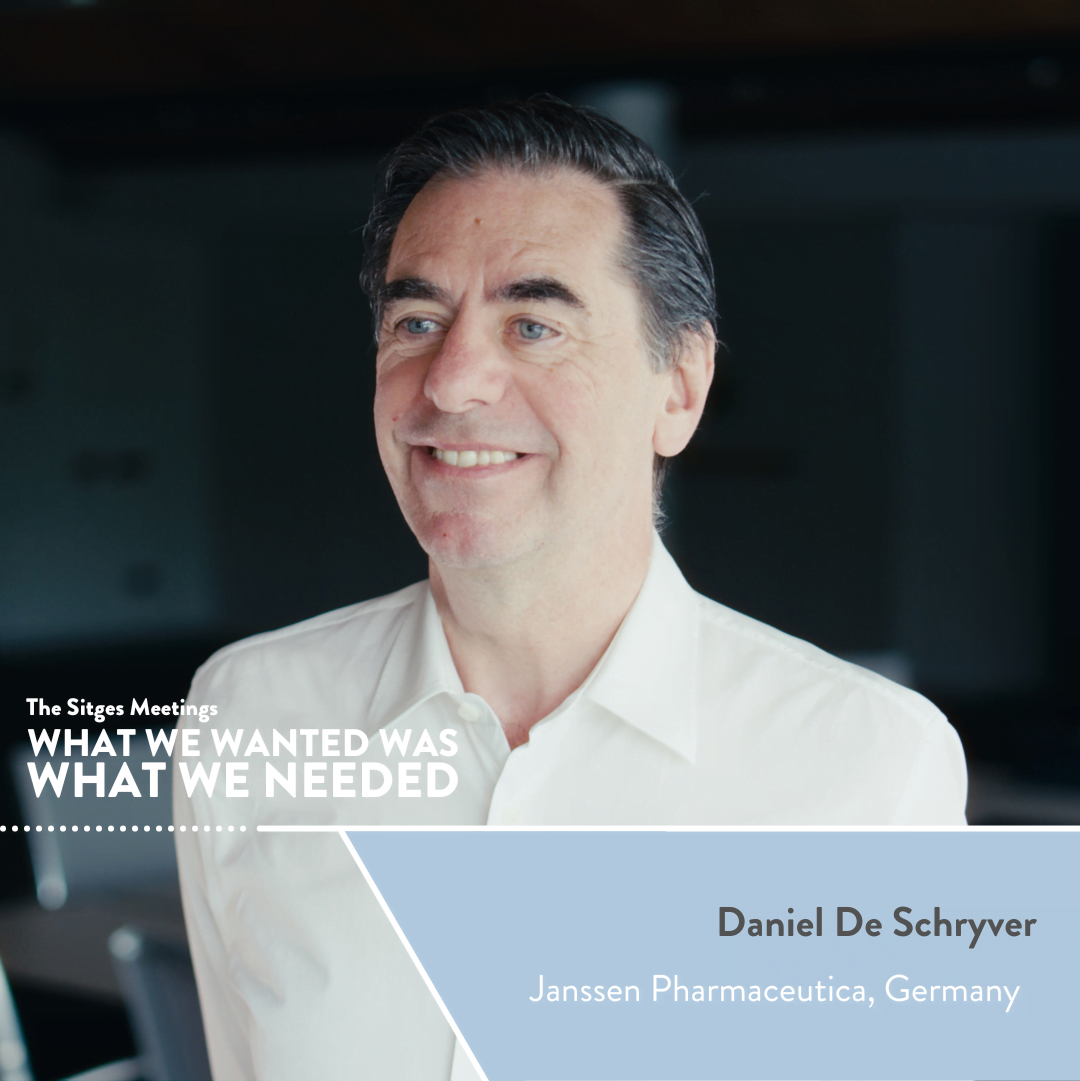 The Sitges Meetings
WHAT WE WANTED WAS WHAT WE NEEDED

Daniel De Schryver

Janssen Pharmaceutica, Germany