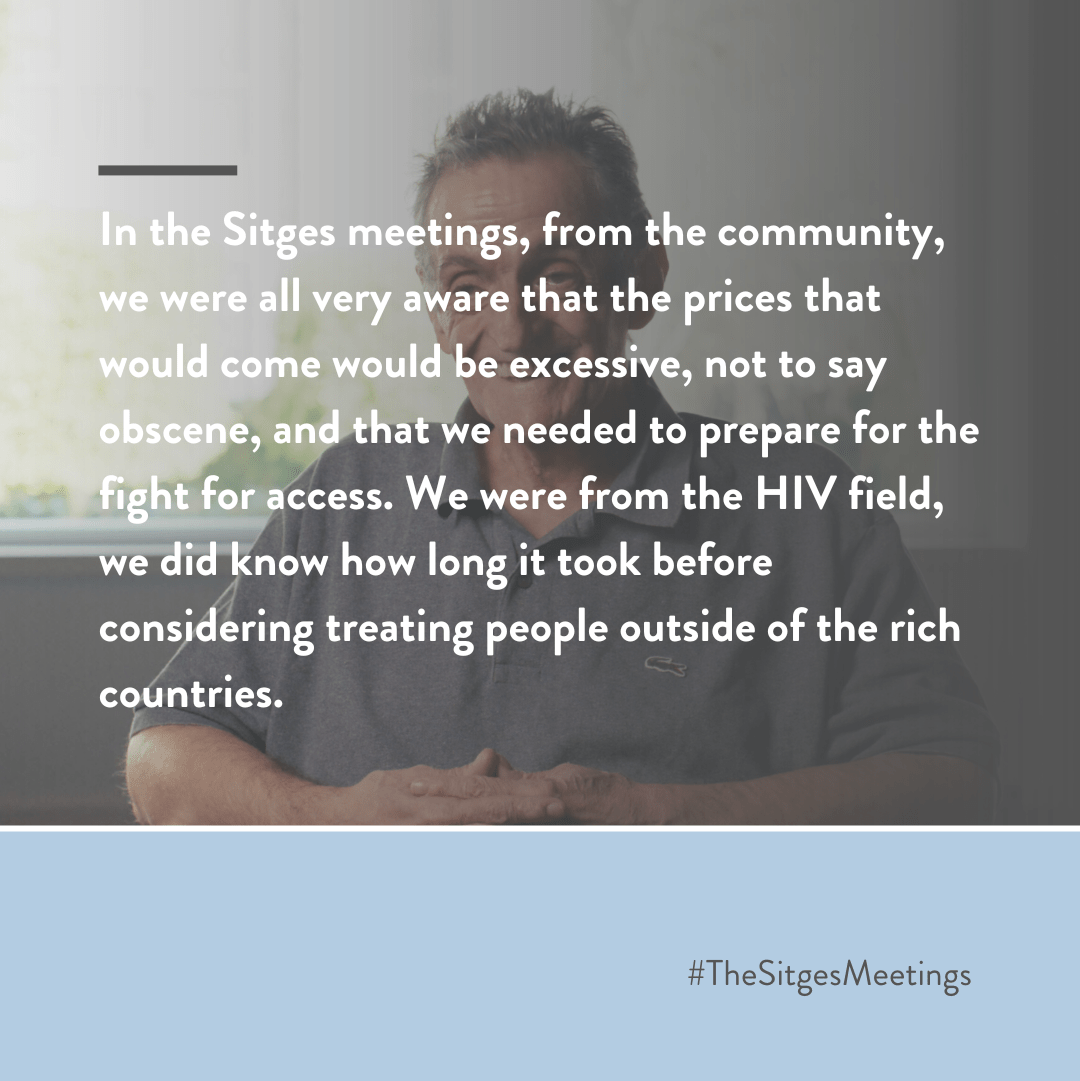 In the Sitges meetings, from the community, we were all very aware that the prices that would come would be excessive, not to say obscene, and that we needed to prepare for the fight for access. We were from the HIV field, we did know how long it took before considering treating people outside of the rich countries.

#TheSitgesMeetings