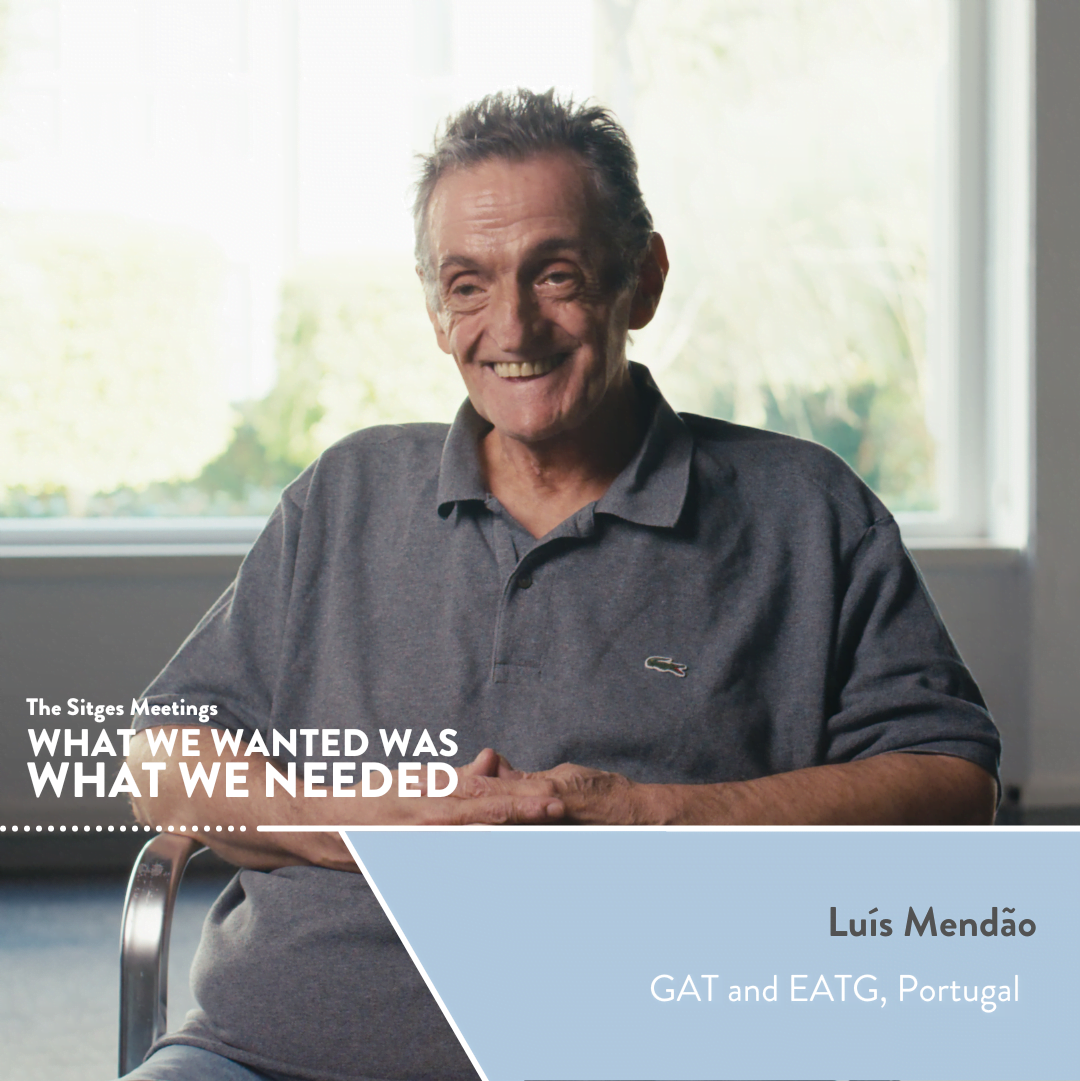 The Sitges Meetings
WHAT WE WANTED WAS
WHAT WE NEEDED

Luís Mendão

GAT and EATG, Portugal