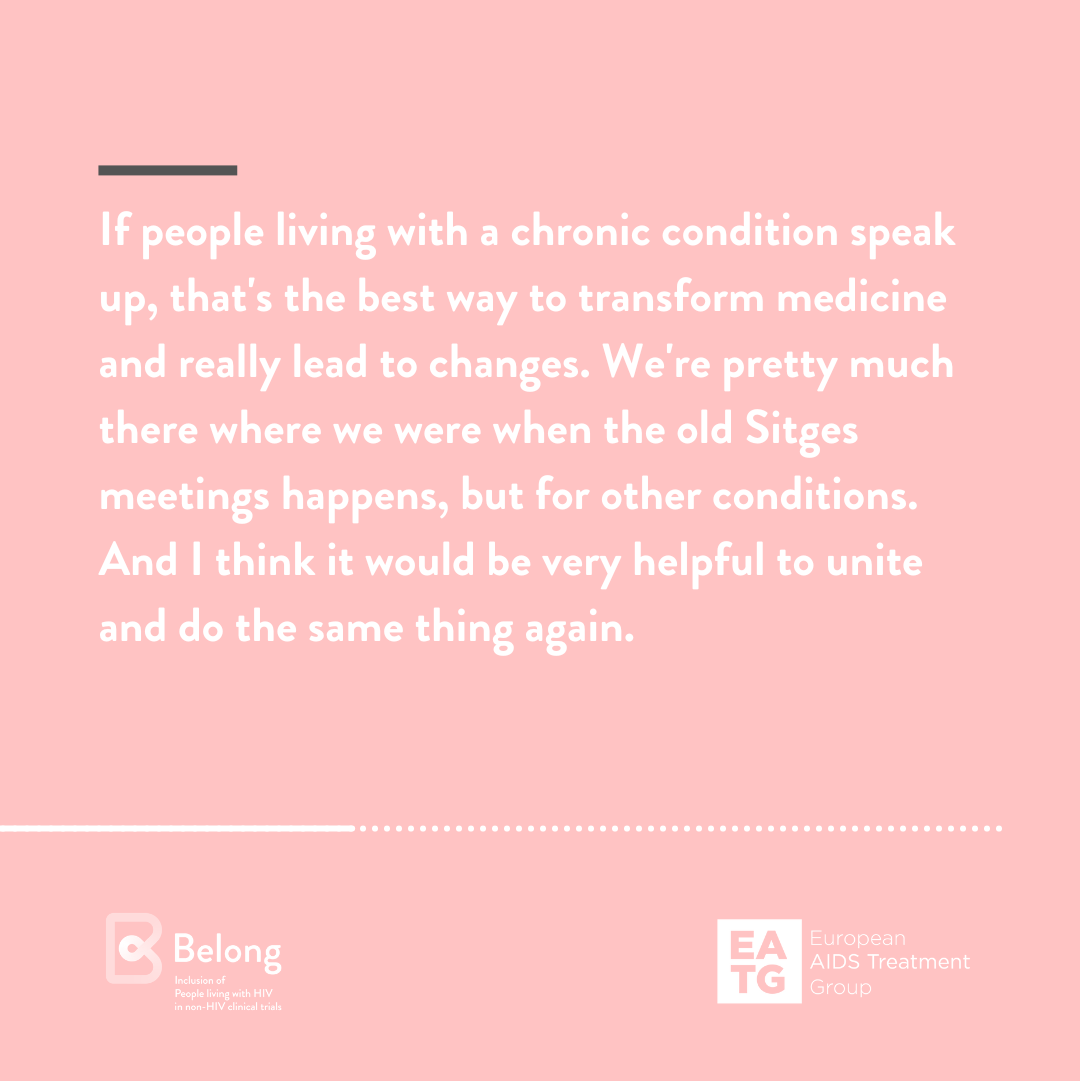 If people living with a chronic condition speak up, that's the best way to transform medicine and really lead to changes. We're pretty much there where we were when the old Sitges meetings happens, but for other conditions. And I think it would be very helpful to unite and do the same thing again.

Belong
Inclusion of People living with HIV in non-HIV clinical trials

EA TG
European AIDS Treatment Group