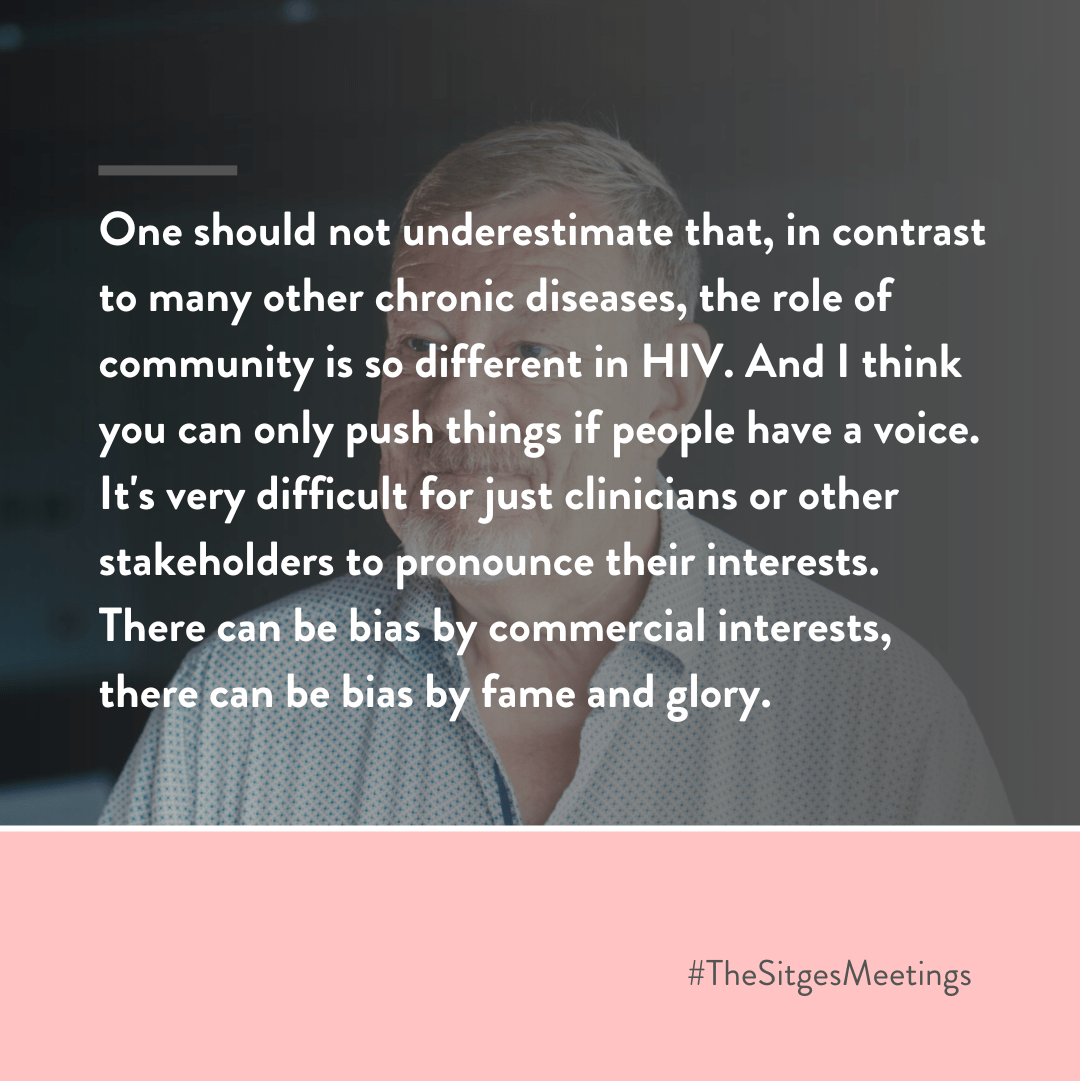 One should not underestimate that, in contrast to many other chronic diseases, the role of community is so different in HIV. And I think you can only push things if people have a voice. It's very difficult for just clinicians or other stakeholders to pronounce their interests. There can be bias by commercial interests, there can be bias by fame and glory.

#TheSitgesMeetings