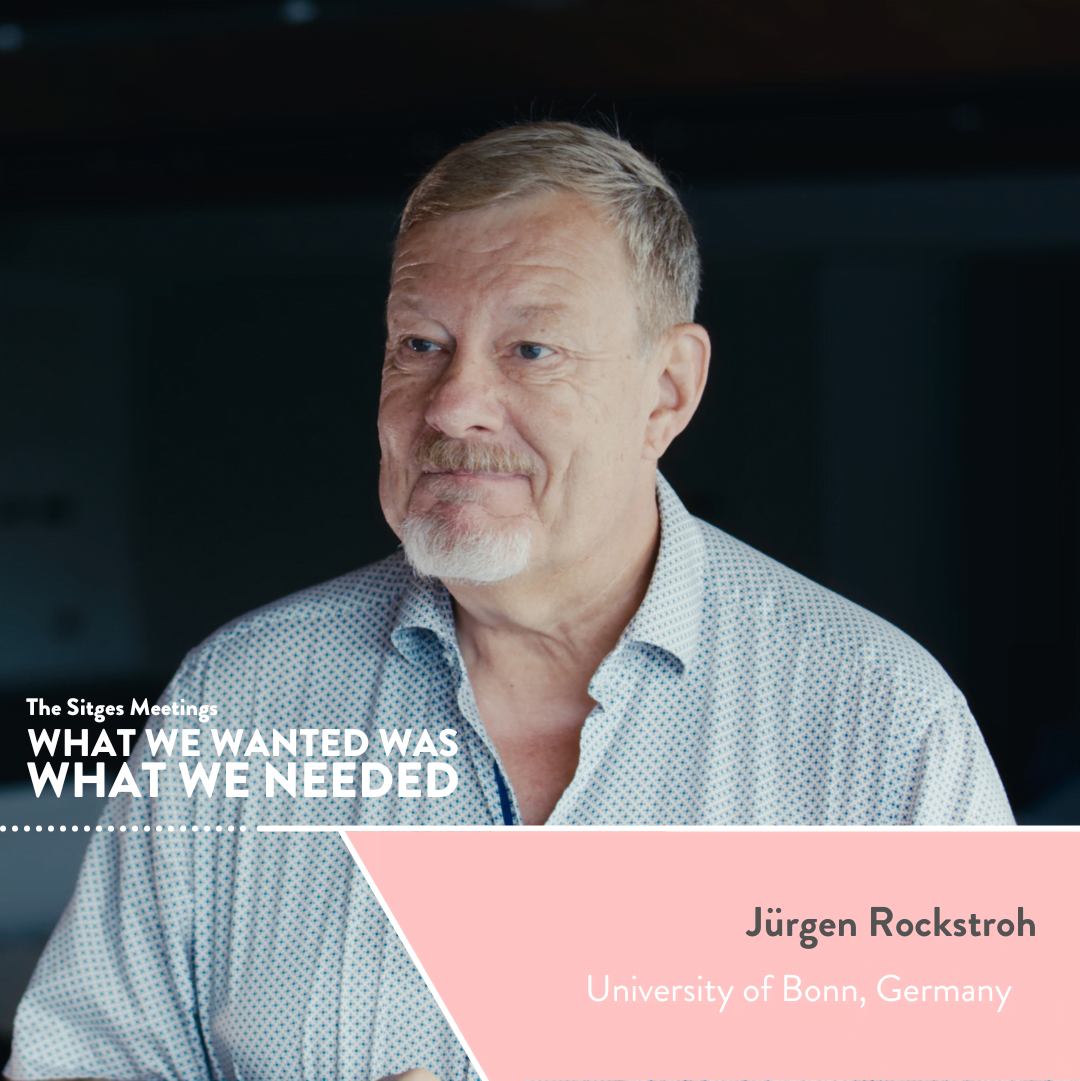 The Sitges Meetings
WHAT WE WANTED WAS
WHAT WE NEEDED

Jürgen Rockstroh
University of Bonn, Germany