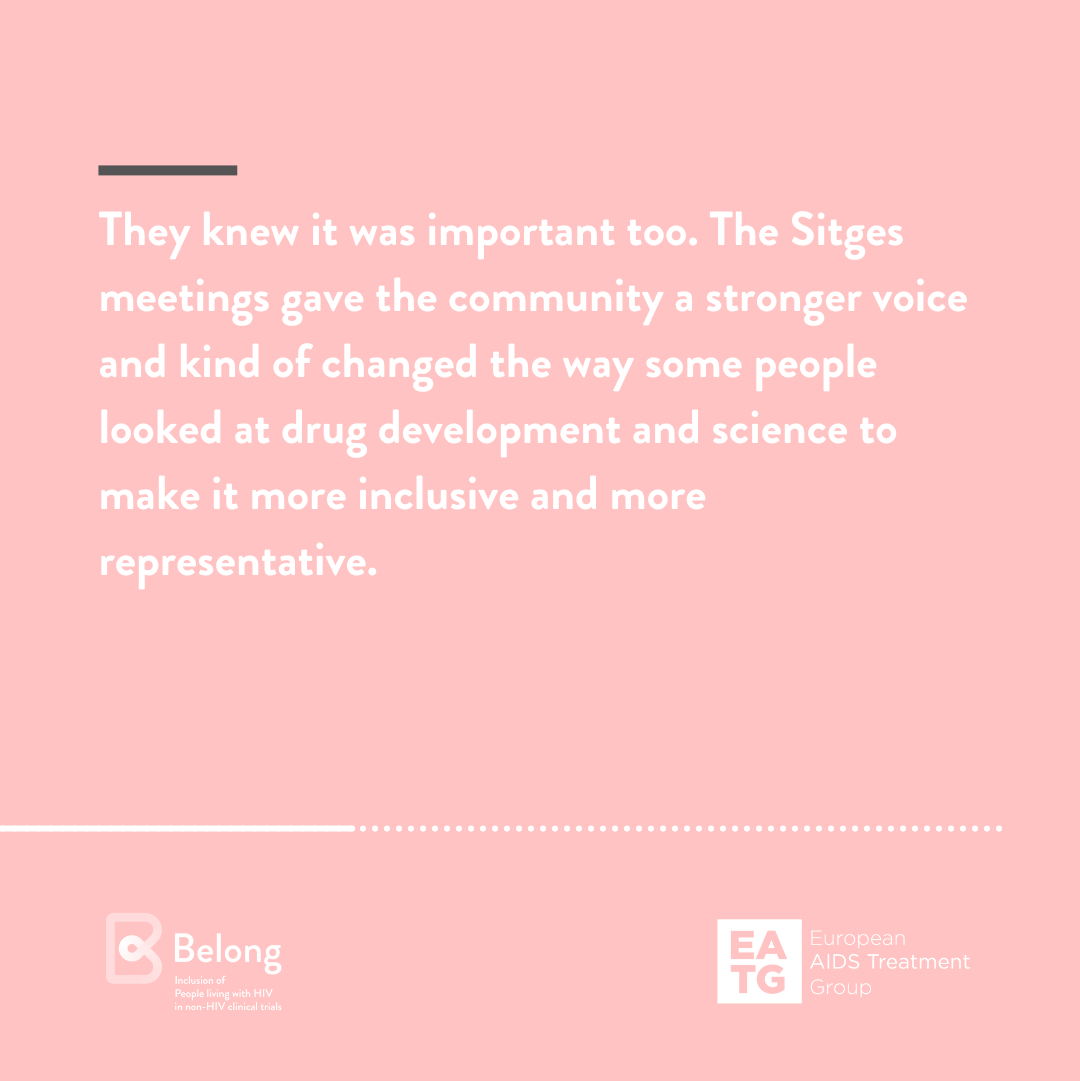 They knew it was important too. The Sitges meetings gave the community a stronger voice and kind of changed the way some people looked at drug development and science to make it more inclusive and more representative.

Belong
Inclusion of People living with HIV in non-HIV clinical trials

EA TG
European AIDS Treatment Group