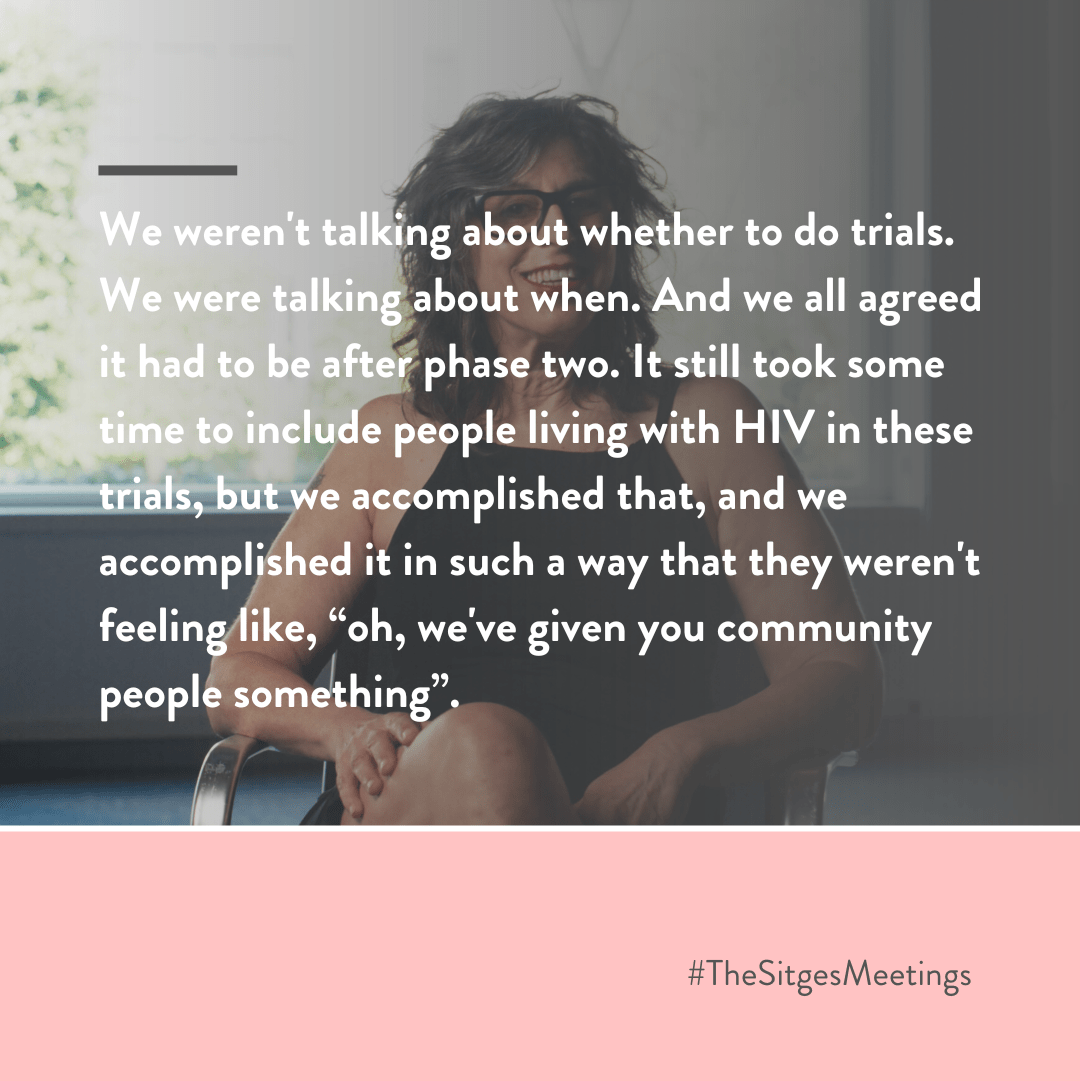 We weren't talking about whether to do trials. We were talking about when. And we all agreed it had to be after phase two. It still took some time to include people living with HIV in these trials, but we accomplished that, and we accomplished it in such a way that they weren't feeling like, “oh, we've given you community people something”.

#TheSitgesMeetings