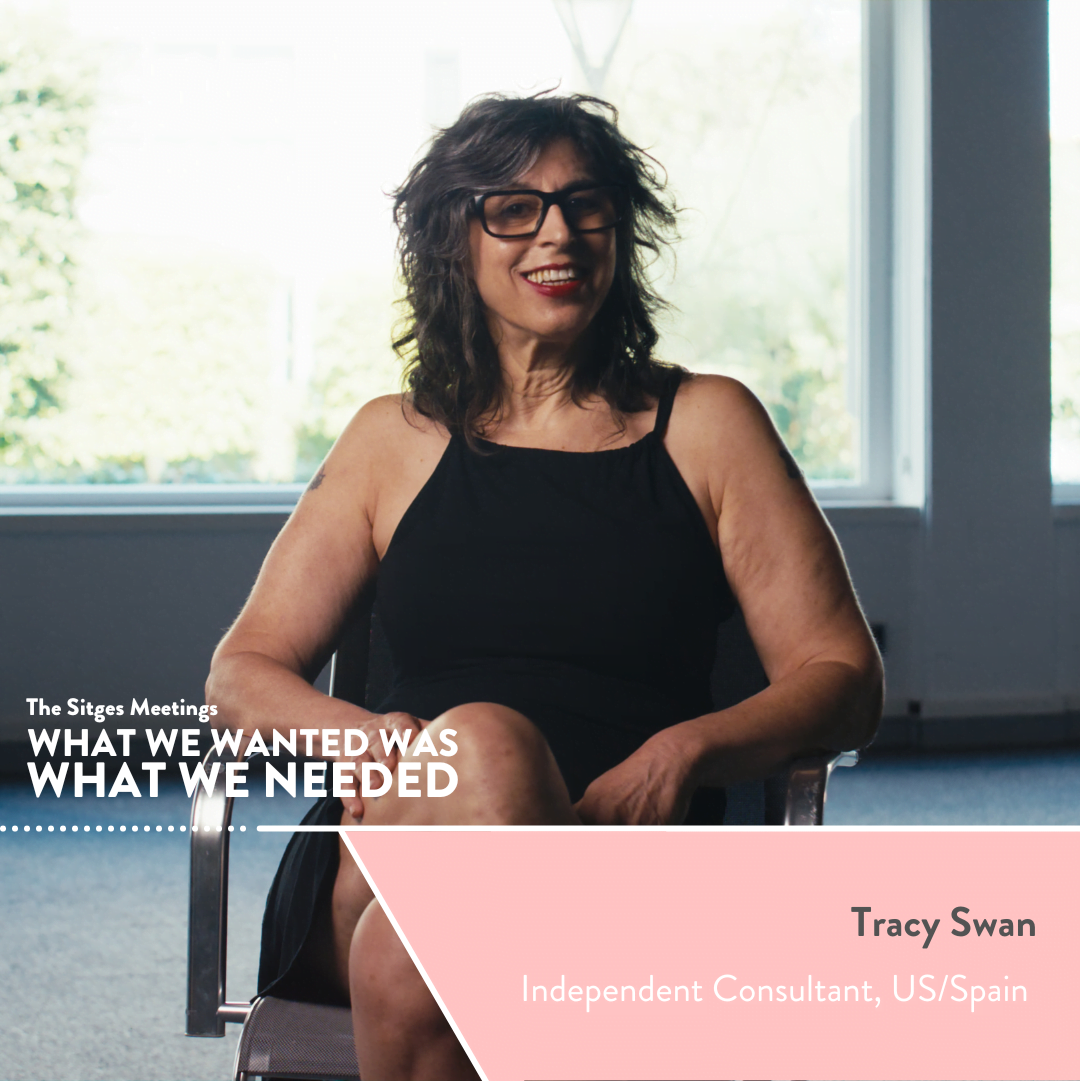 The Sitges Meetings
WHAT WE WANTED WAS WHAT WE NEEDED

Tracy Swan

Independent Consultant, US/Spain