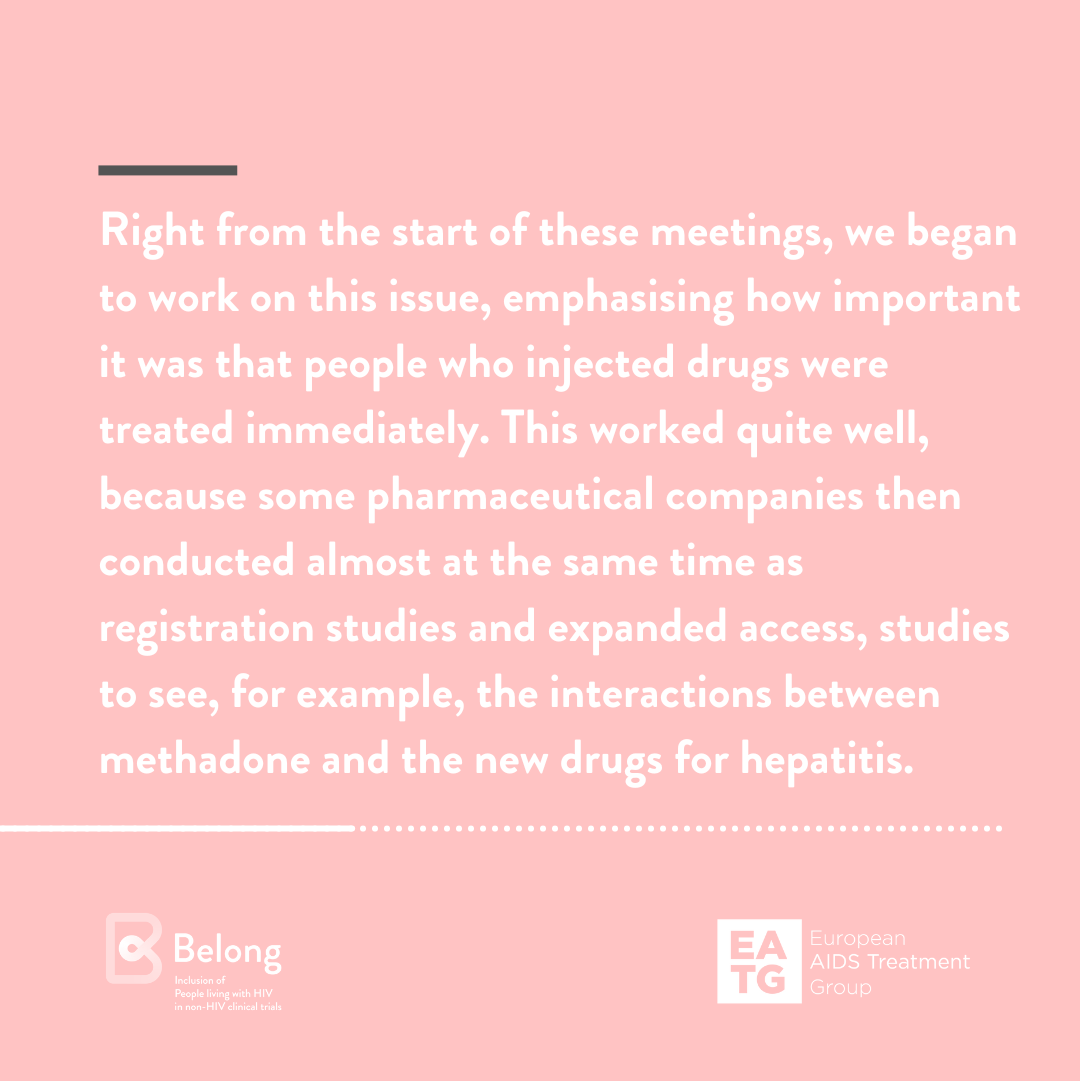 Right from the start of these meetings, we began to work on this issue, emphasising how important it was that people who injected drugs were treated immediately. This worked quite well, because some pharmaceutical companies then conducted almost at the same time as registration studies and expanded access, studies to see, for example, the interactions between methadone and the new drugs for hepatitis.

Belong
Inclusion of People living with HIV in non-HIV clinical trials

EATG
European AIDS Treatment Group