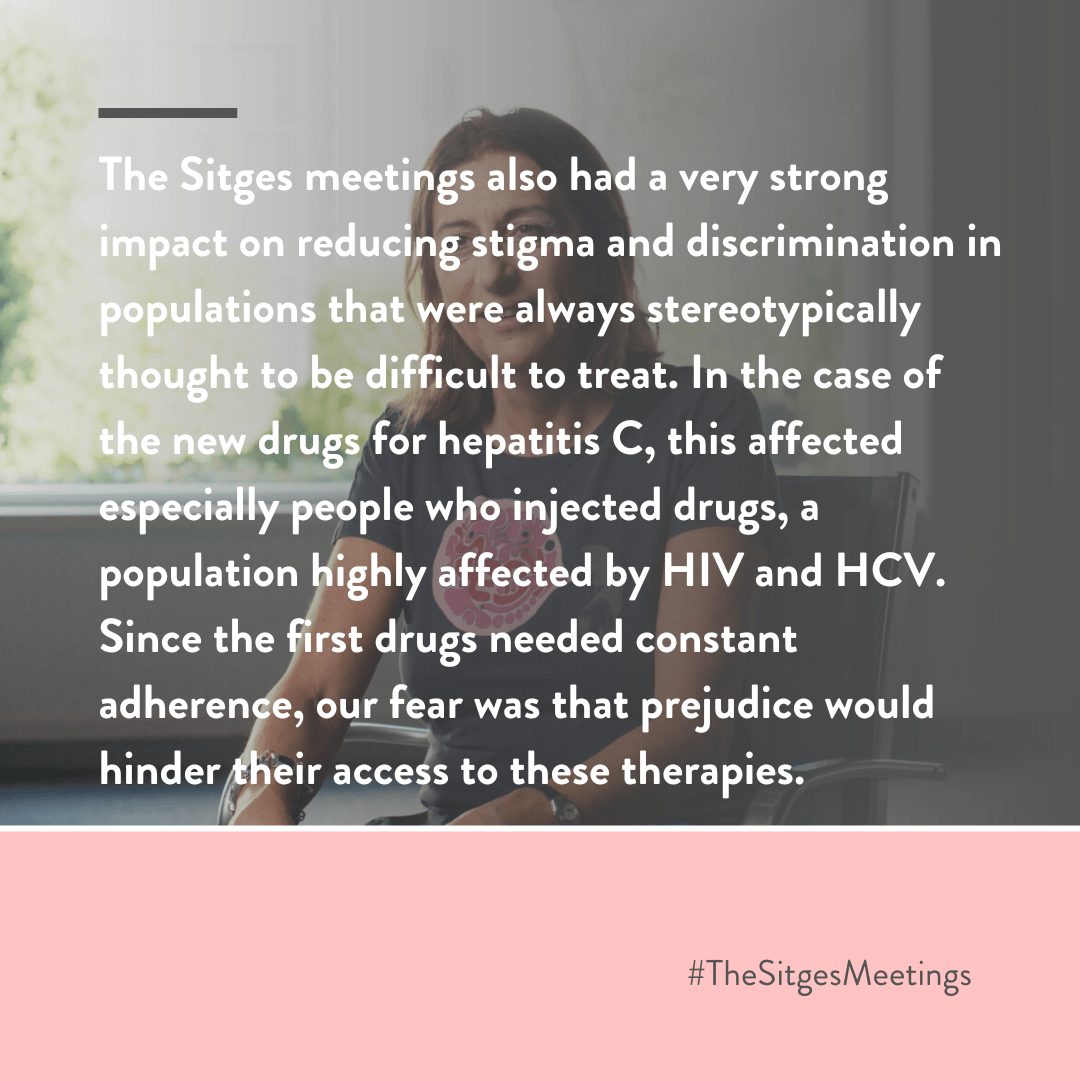 The Sitges meetings also had a very strong impact on reducing stigma and discrimination in populations that were always stereotypically thought to be difficult to treat. In the case of the new drugs for hepatitis C, this affected especially people who injected drugs, a population highly affected by HIV and HCV. Since the first drugs needed constant adherence, our fear was that prejudice would hinder their access to these therapies.

#TheSitgesMeetings