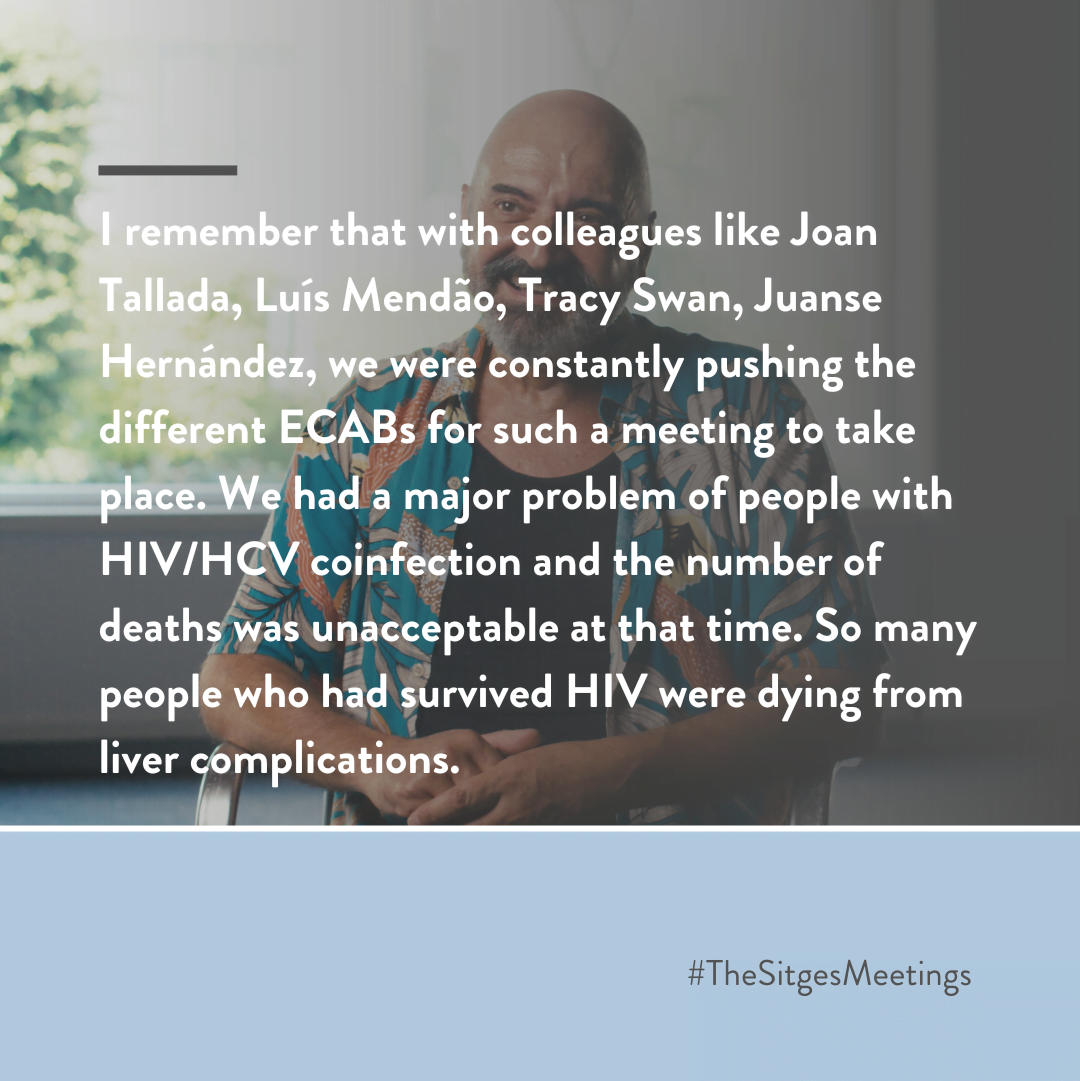 I remember that with colleagues like Joan Tallada, Luís Mendão, Tracy Swan, Juanse Hernández, we were constantly pushing the different ECABs for such a meeting to take place. We had a major problem of people with HIV/HCV coinfection and the number of deaths was unacceptable at that time. So many people who had survived HIV were dying from liver complications.

#TheSitgesMeetings