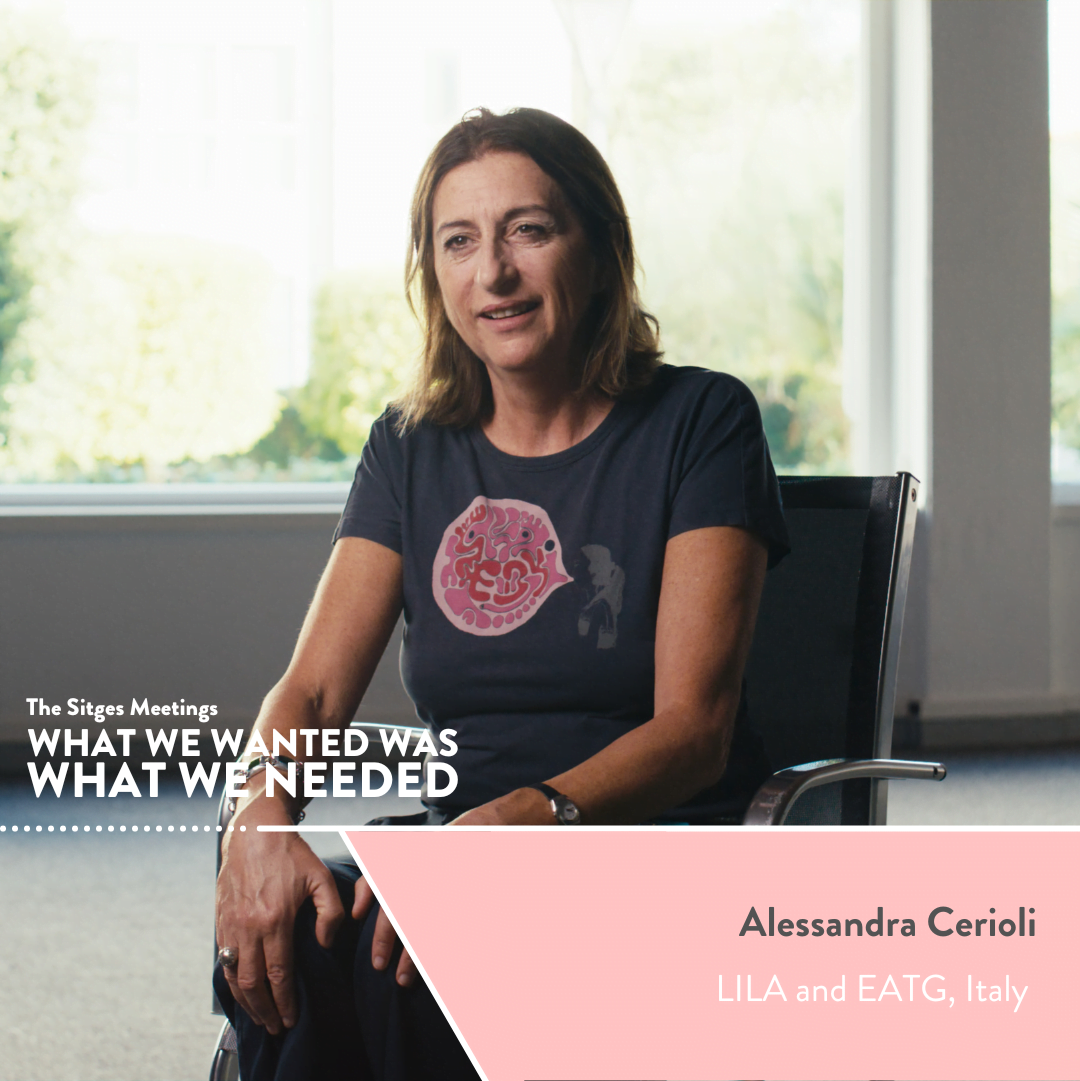 The Sitges Meetings
WHAT WE WANTED WAS
WHAT WE NEEDED

Alessandra Cerioli
LILA and EATG, Italy