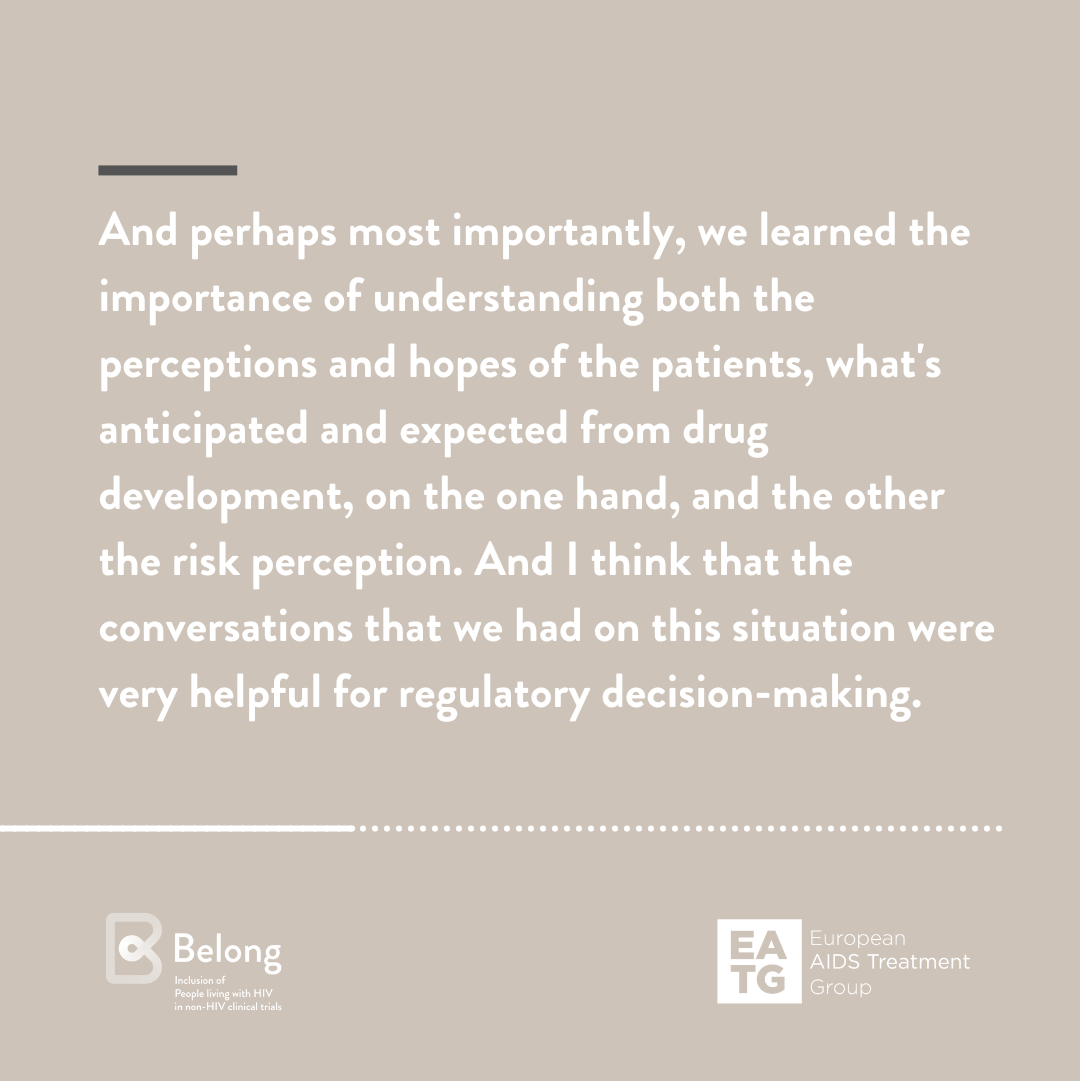 And perhaps most importantly, we learned the importance of understanding both the perceptions and hopes of the patients, what's anticipated and expected from drug development, on the one hand, and the other the risk perception. And I think that the conversations that we had on this situation were very helpful for regulatory decision-making.

Belong
Inclusion of People living with HIV in non-HIV clinical trials

EA
TG
European AIDS Treatment Group