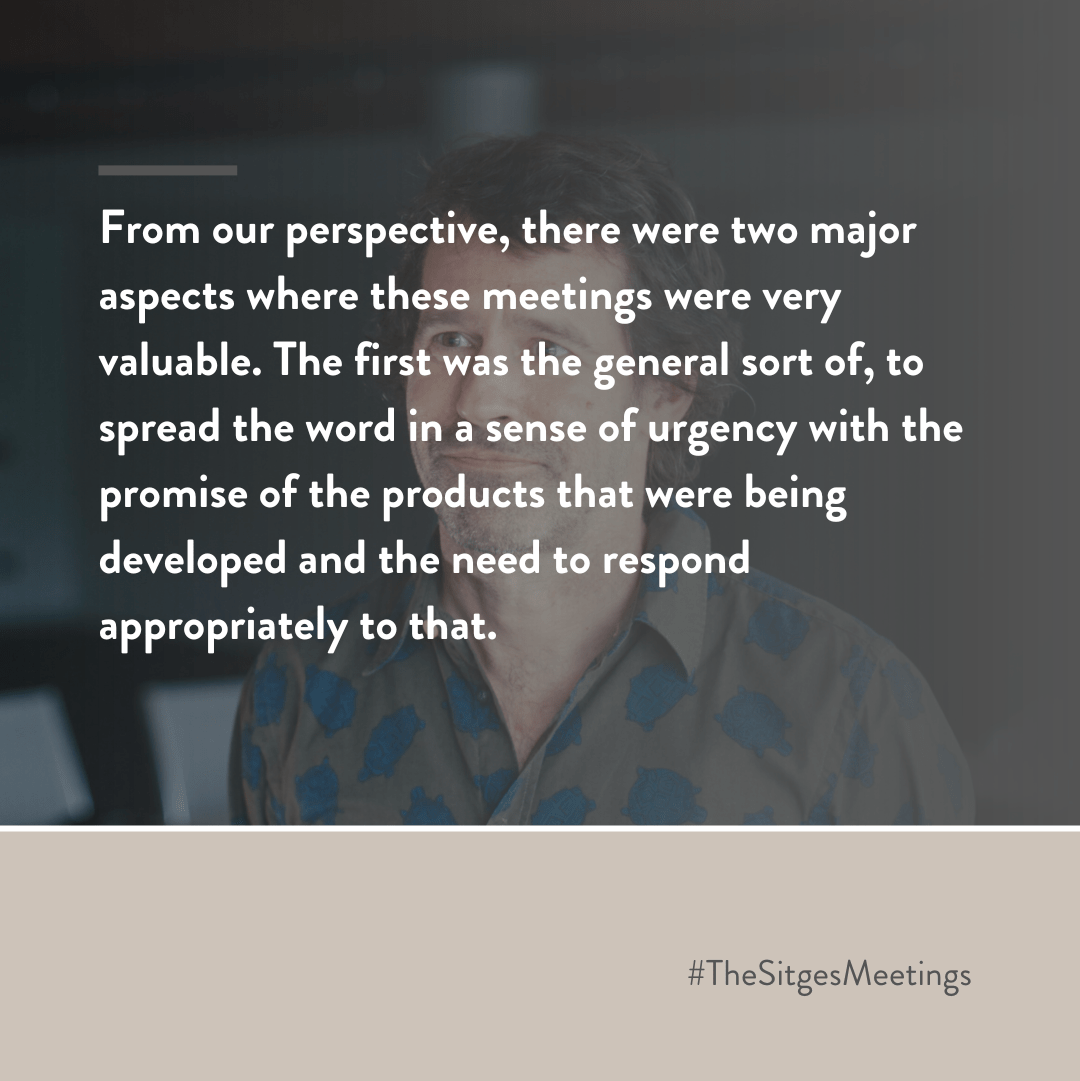 From our perspective, there were two major aspects where these meetings were very valuable. The first was the general sort of, to spread the word in a sense of urgency with the promise of the products that were being developed and the need to respond appropriately to that.

#TheSitgesMeetings