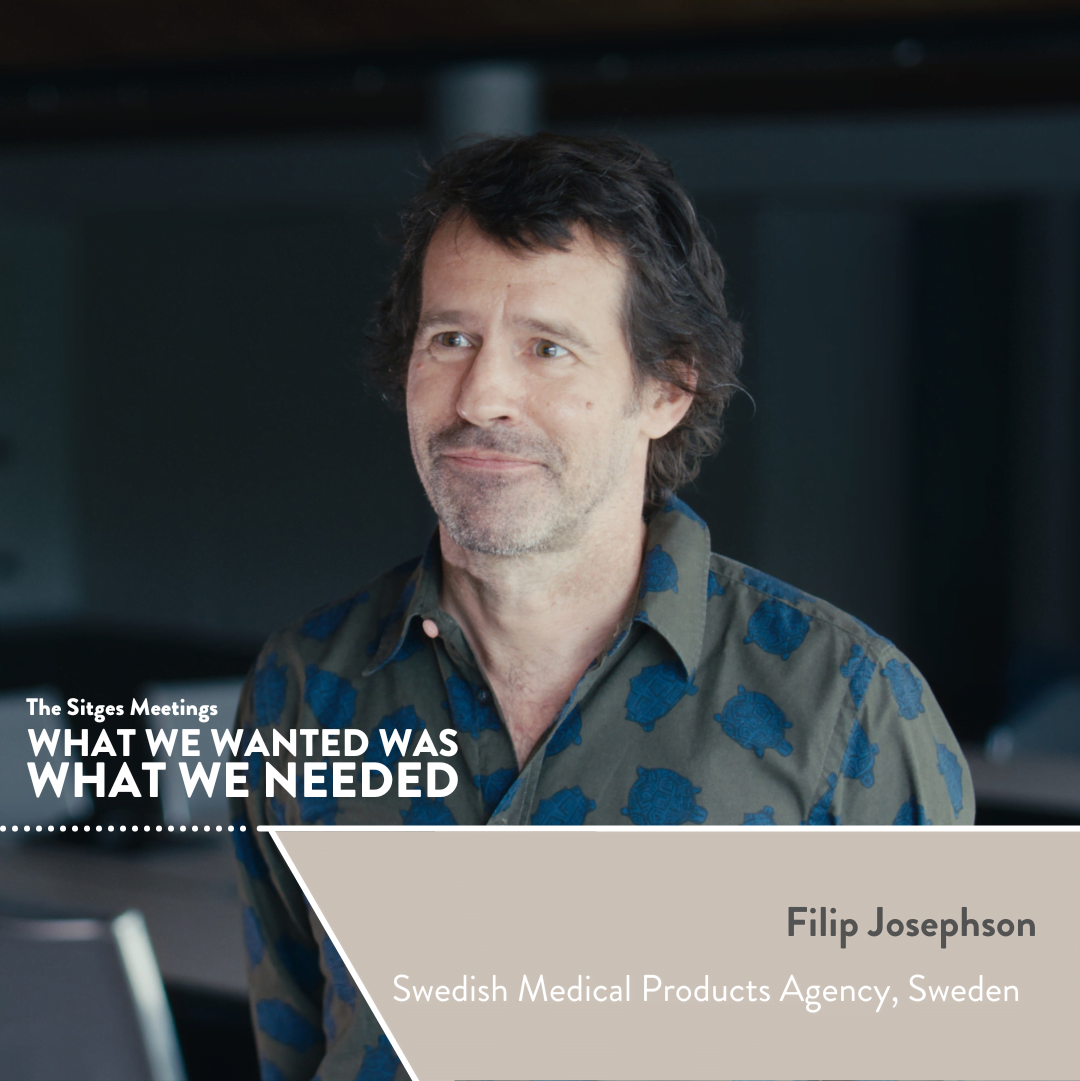 The Sitges Meetings
WHAT WE WANTED WAS
WHAT WE NEEDED

Filip Josephson

Swedish Medical Products Agency, Sweden