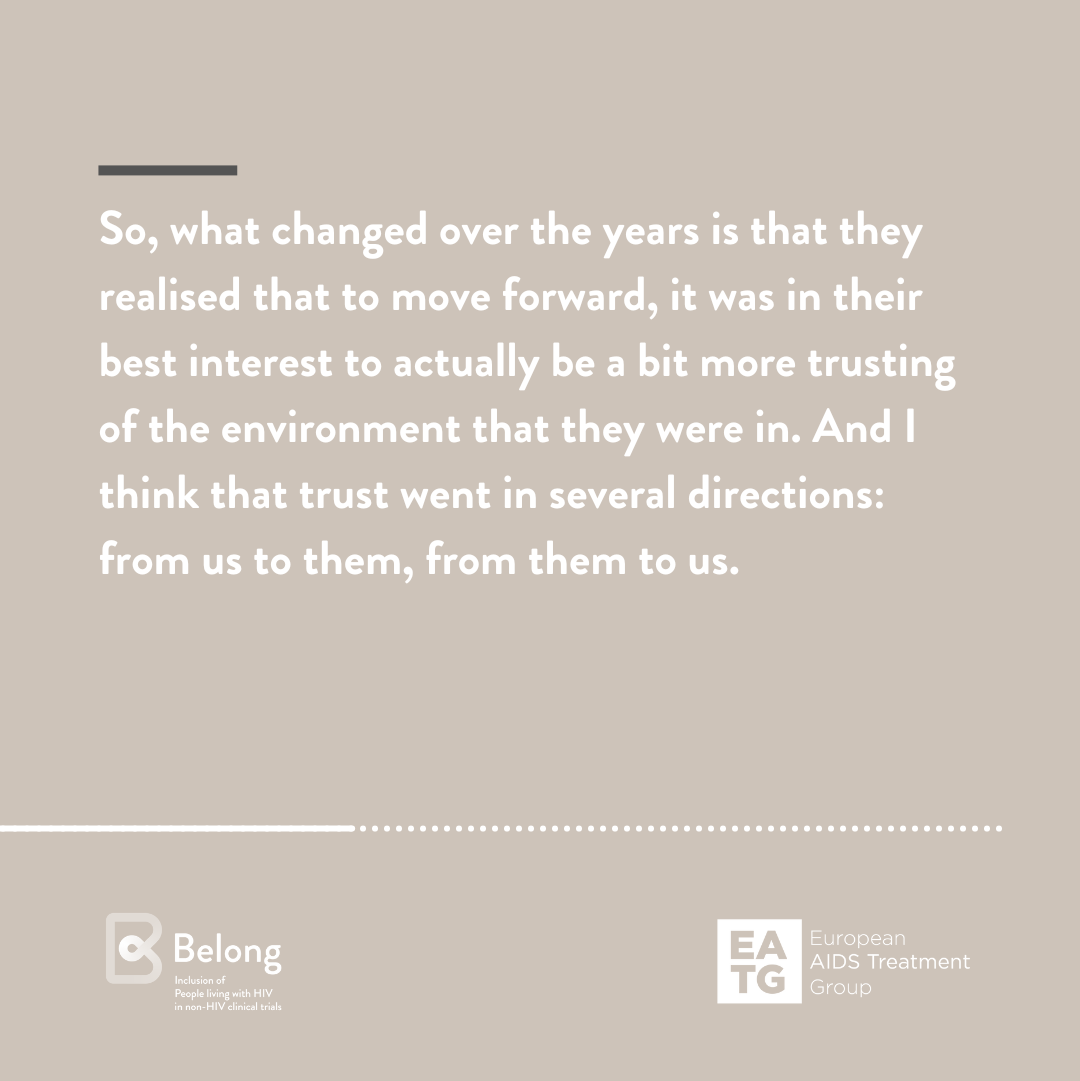 So, what changed over the years is that they realised that to move forward, it was in their best interest to actually be a bit more trusting of the environment that they were in. And I think that trust went in several directions: from us to them, from them to us.

Belong
Inclusion of People living with HIV in non-HIV clinical trials

EA TG
European AIDS Treatment Group