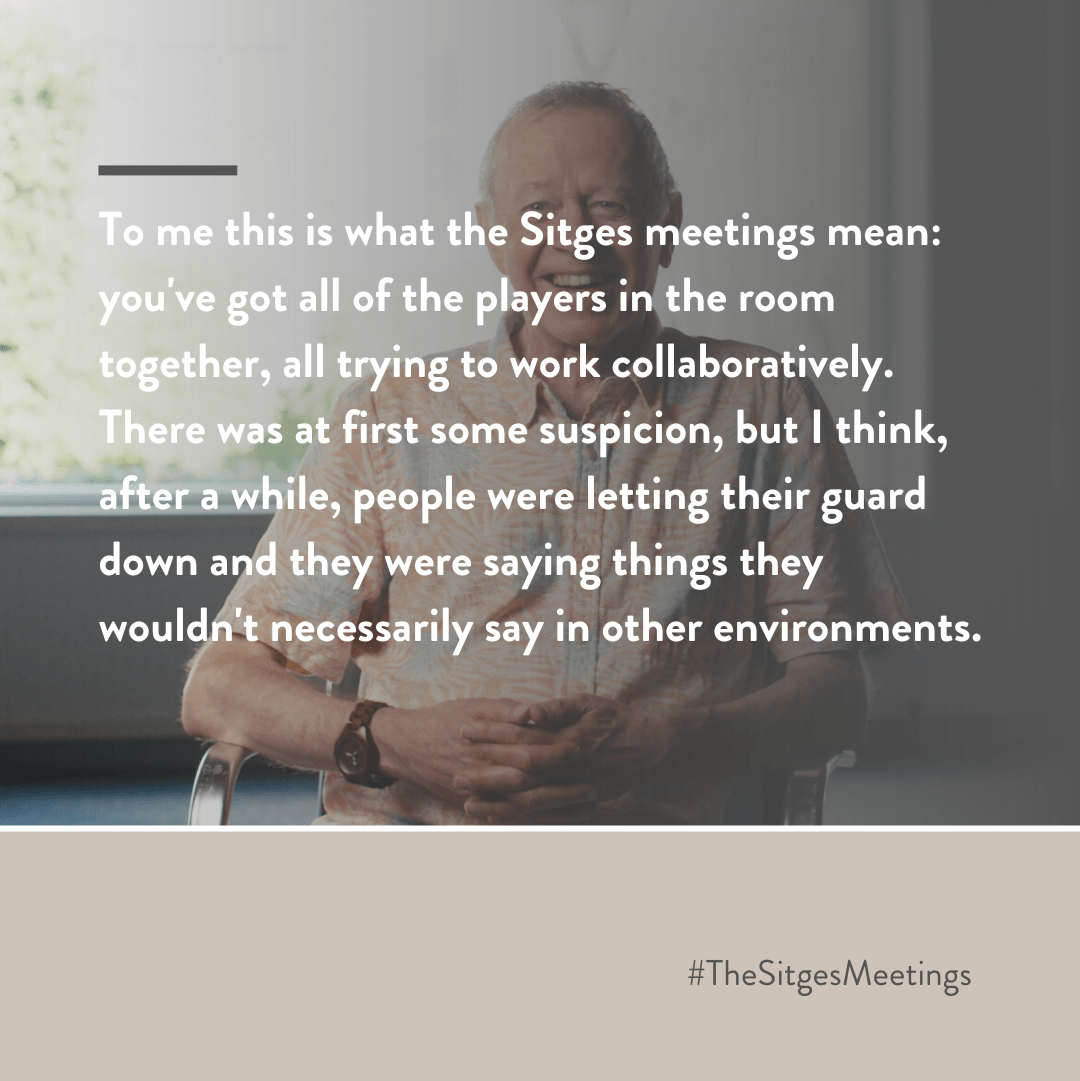 To me this is what the Sitges meetings mean: you've got all of the players in the room together, all trying to work collaboratively. There was at first some suspicion, but I think, after a while, people were letting their guard down and they were saying things they wouldn't necessarily say in other environments.

#TheSitgesMeetings