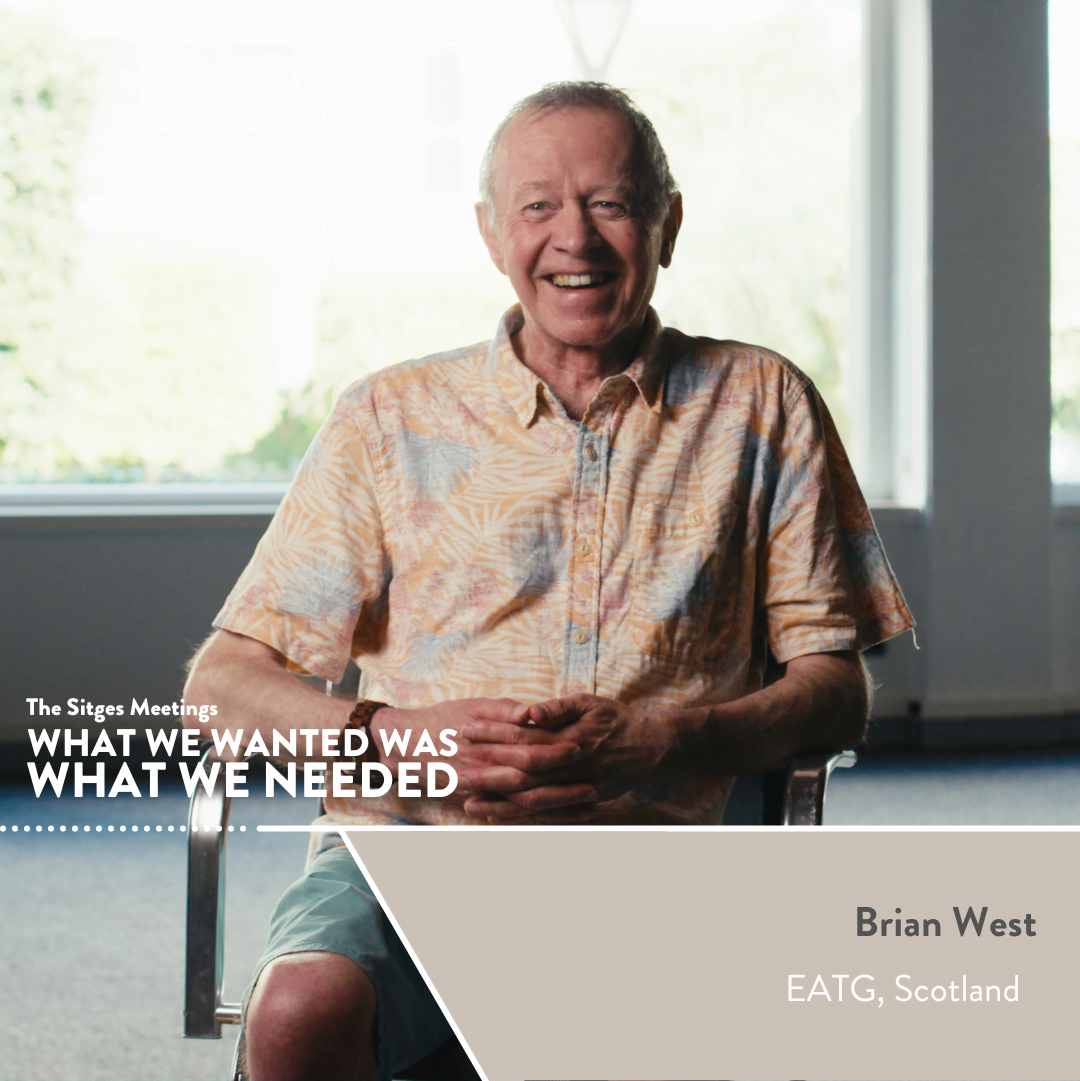 The Sitges Meetings
WHAT WE WANTED WAS
WHAT WE NEEDED

Brian West

EATG, Scotland