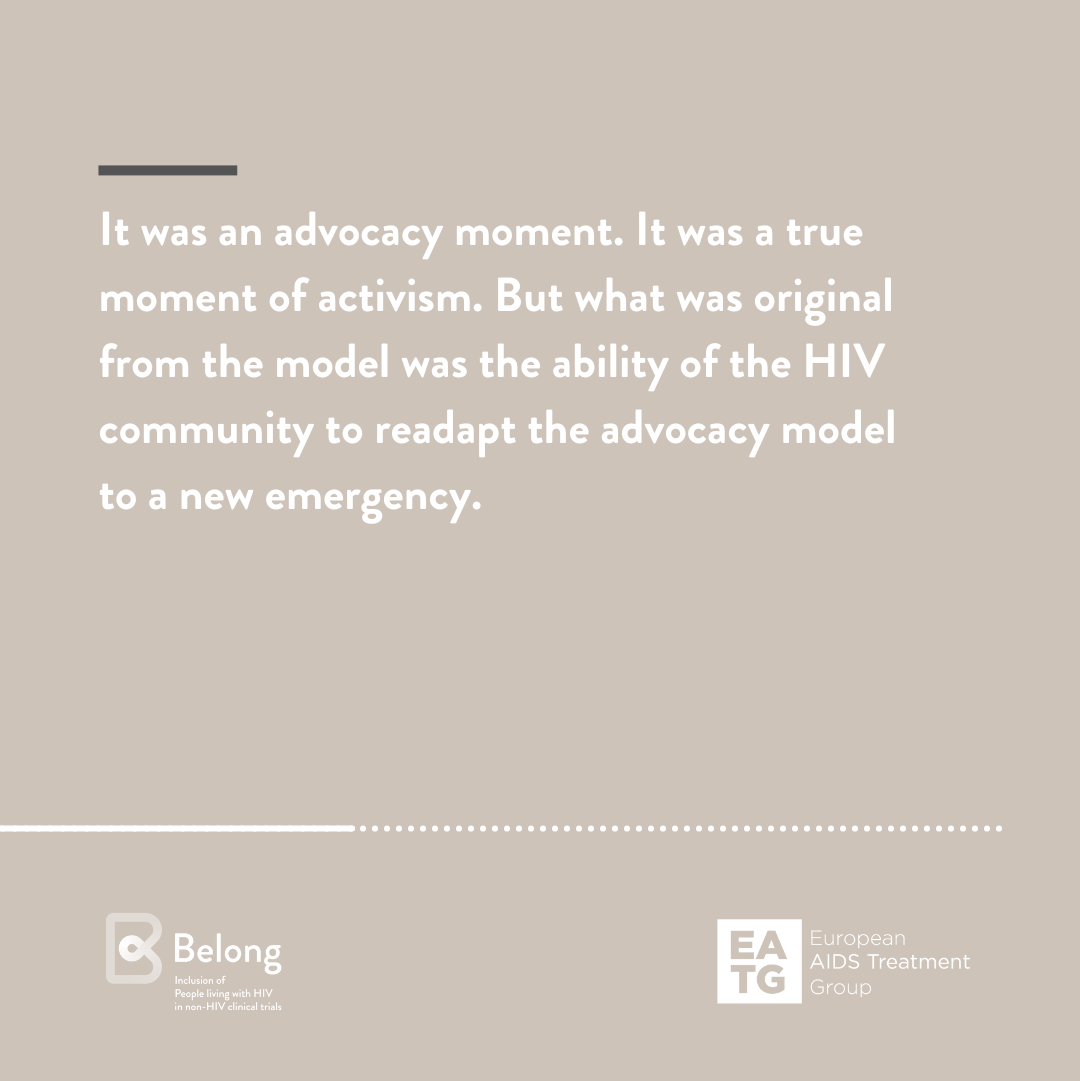 It was an advocacy moment. It was a true moment of activism. But what was original from the model was the ability of the HIV community to readapt the advocacy model to a new emergency.

Belong
Inclusion of
People living with HIV
in non-HIV clinical trials

EA
TG
European
AIDS Treatment
Group