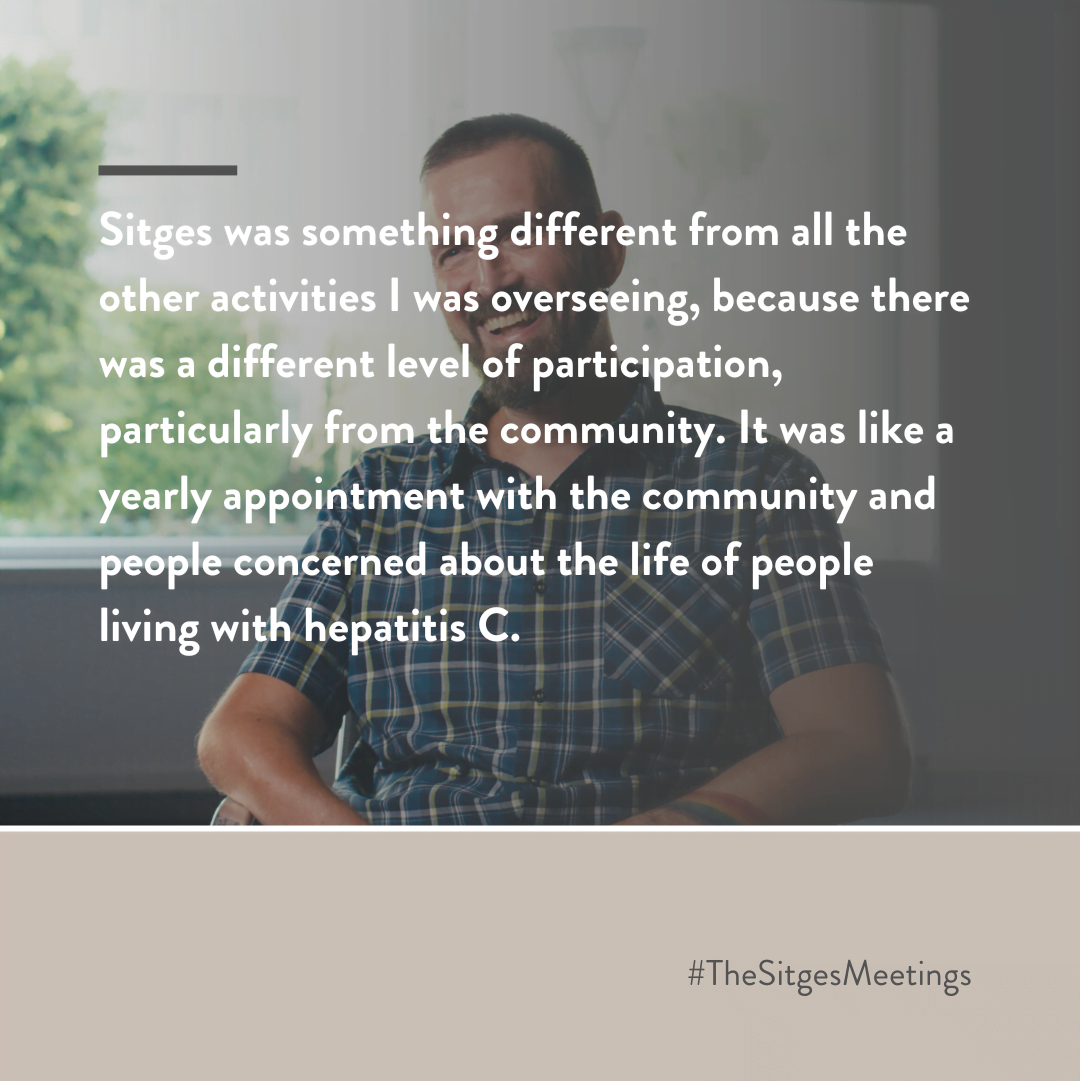 Sitges was something different from all the other activities I was overseeing, because there was a different level of participation, particularly from the community. It was like a yearly appointment with the community and people concerned about the life of people living with hepatitis C.

#TheSitgesMeetings