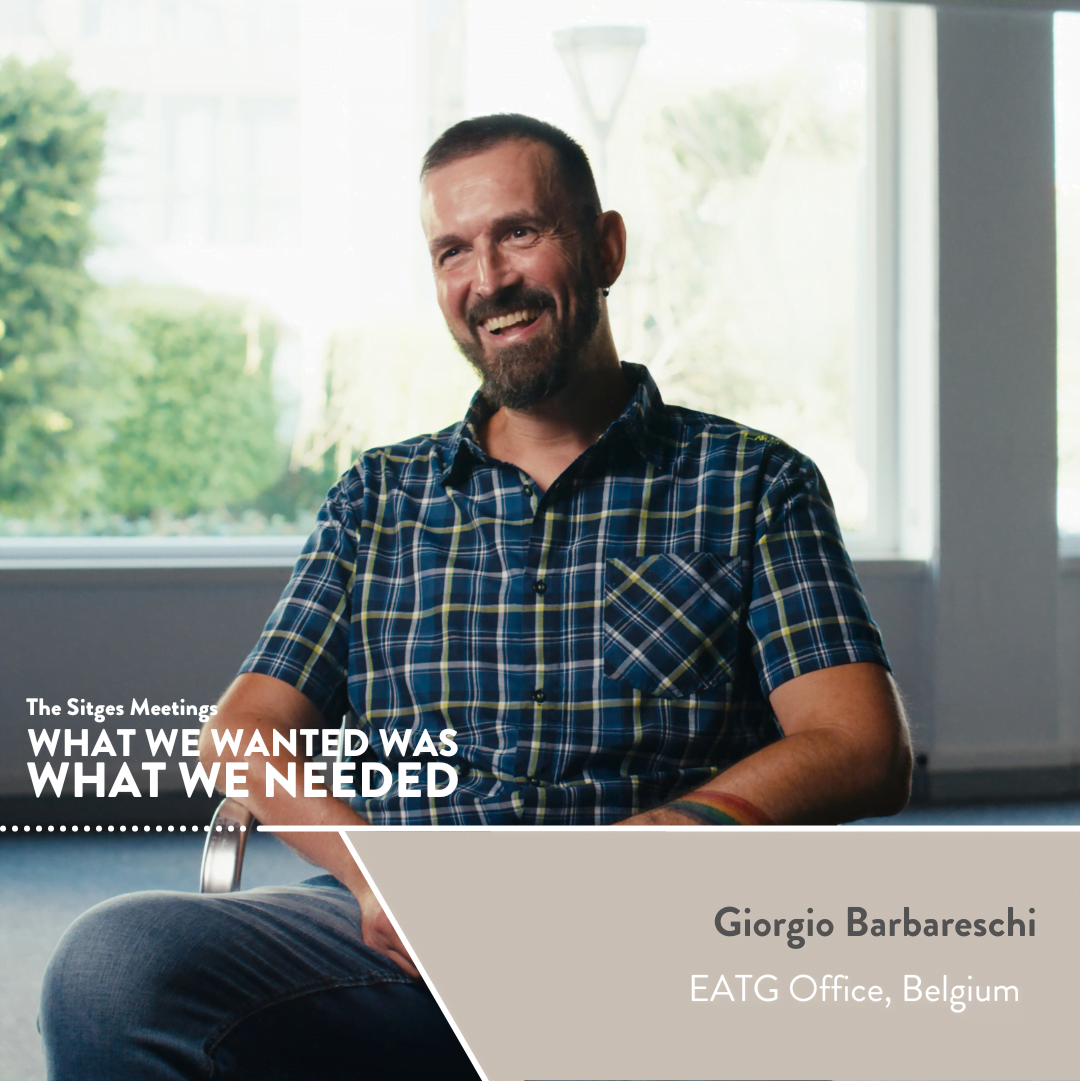 The Sitges Meetings
WHAT WE WANTED WAS
WHAT WE NEEDED

Giorgio Barbareschi

EATG Office, Belgium