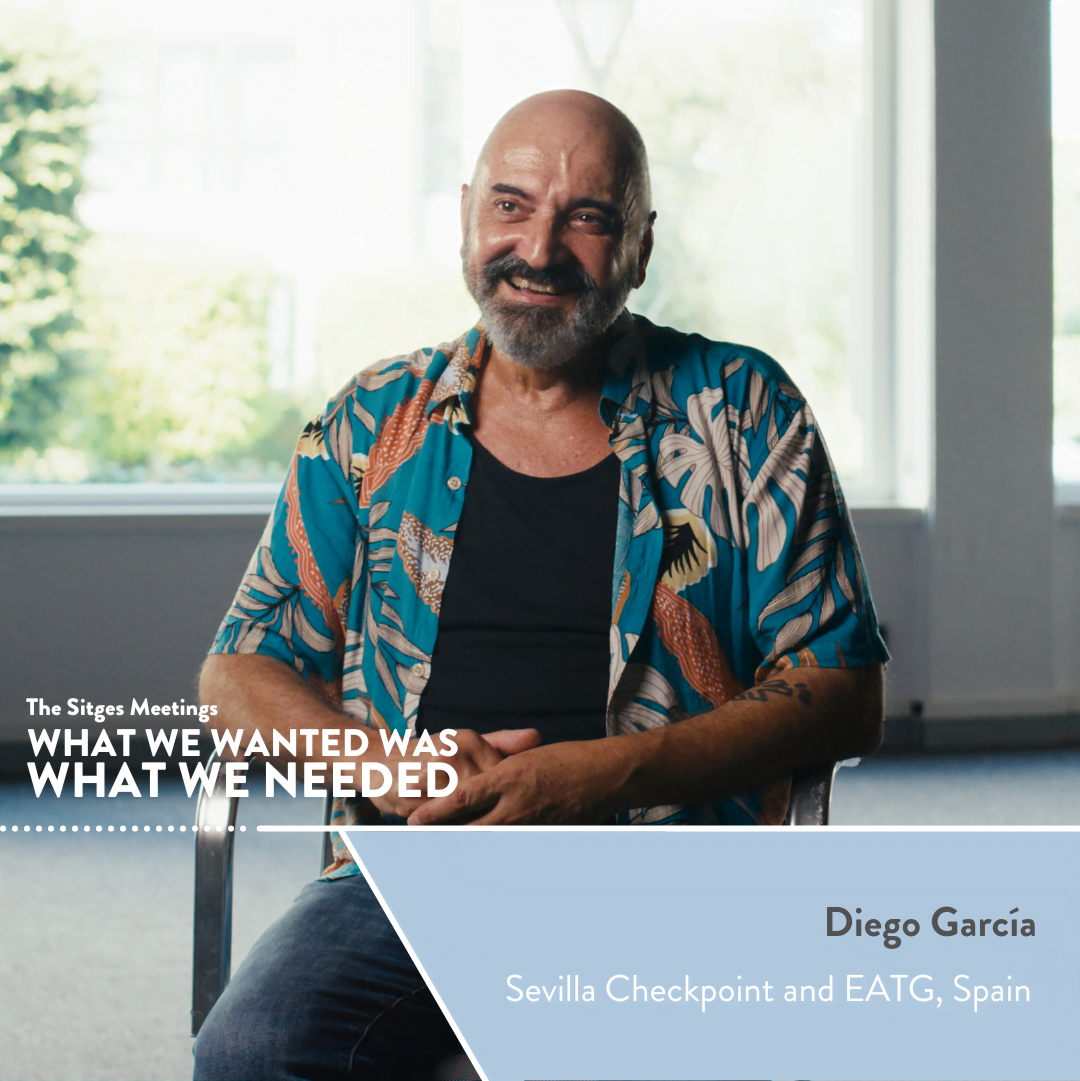 The Sitges Meetings
WHAT WE WANTED WAS
WHAT WE NEEDED

Diego García

Sevilla Checkpoint and EATG, Spain