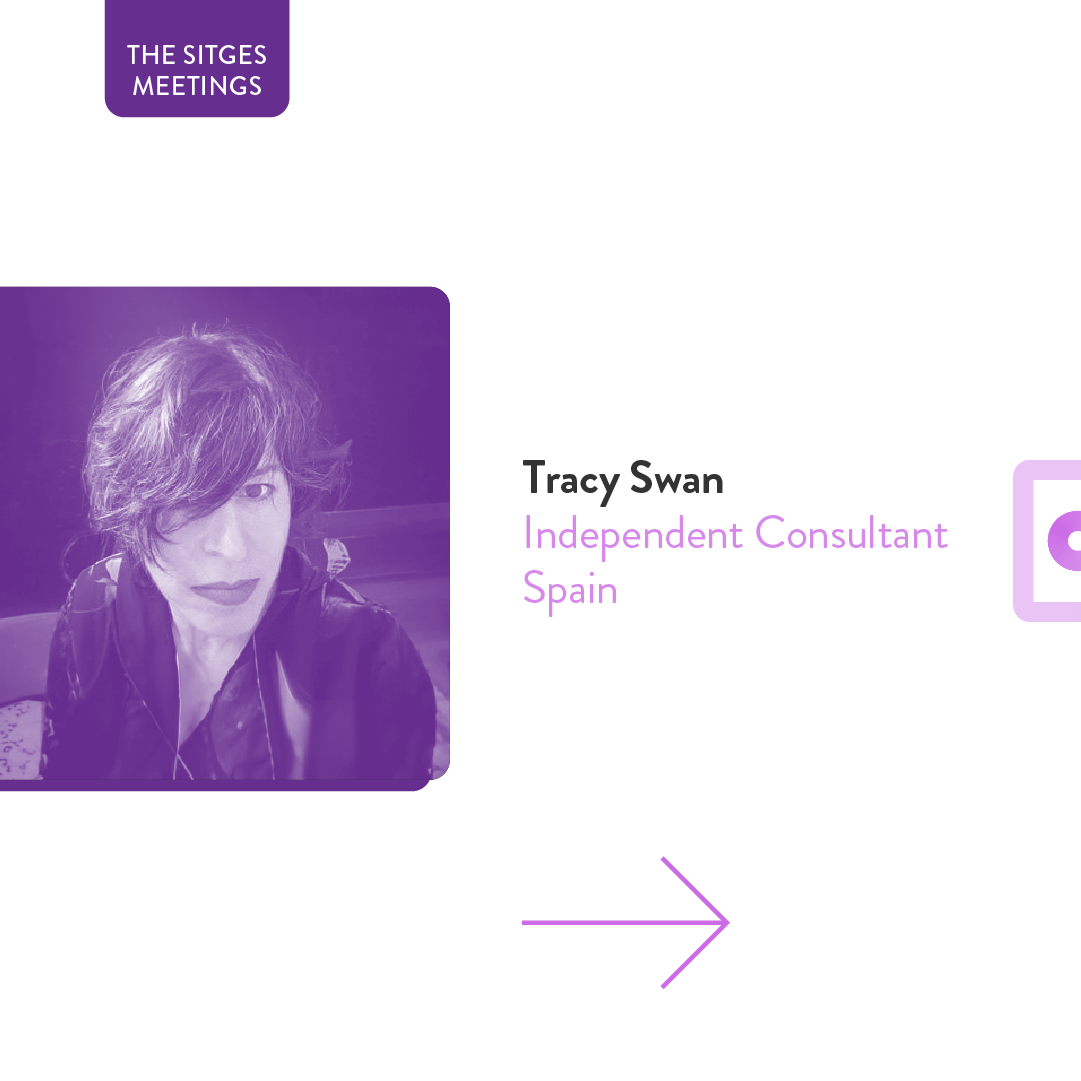 THE SITGES MEETINGS

Tracy Swan
Independent Consultant
Spain