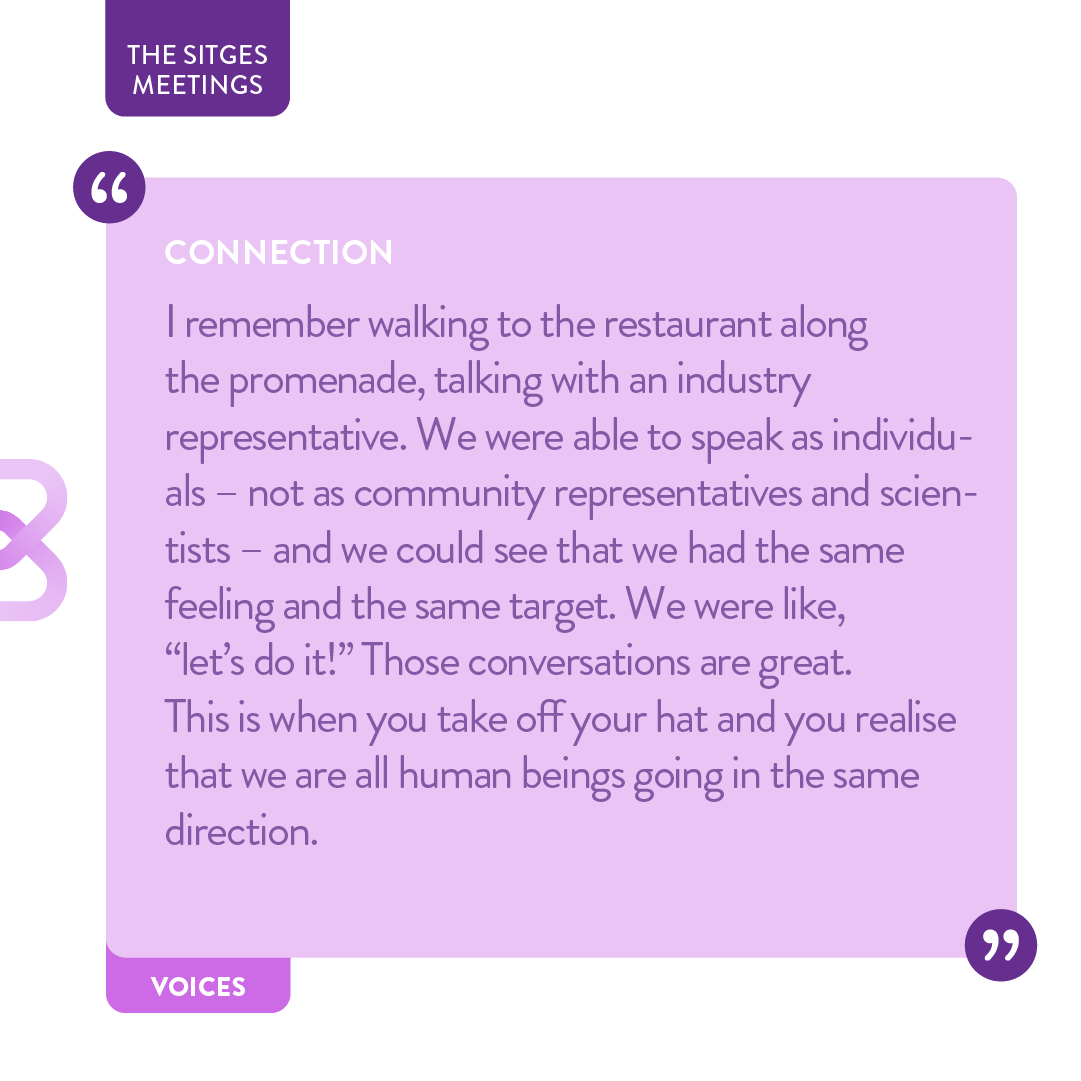 THE SITGES MEETINGS

“

CONNECTION

I remember walking to the restaurant along the promenade, talking with an industry representative. We were able to speak as individuals – not as community representatives and scientists – and we could see that we had the same feeling and the same target. We were like, “let’s do it!” Those conversations are great. This is when you take off your hat and you realise that we are all human beings going in the same direction.

”

VOICES