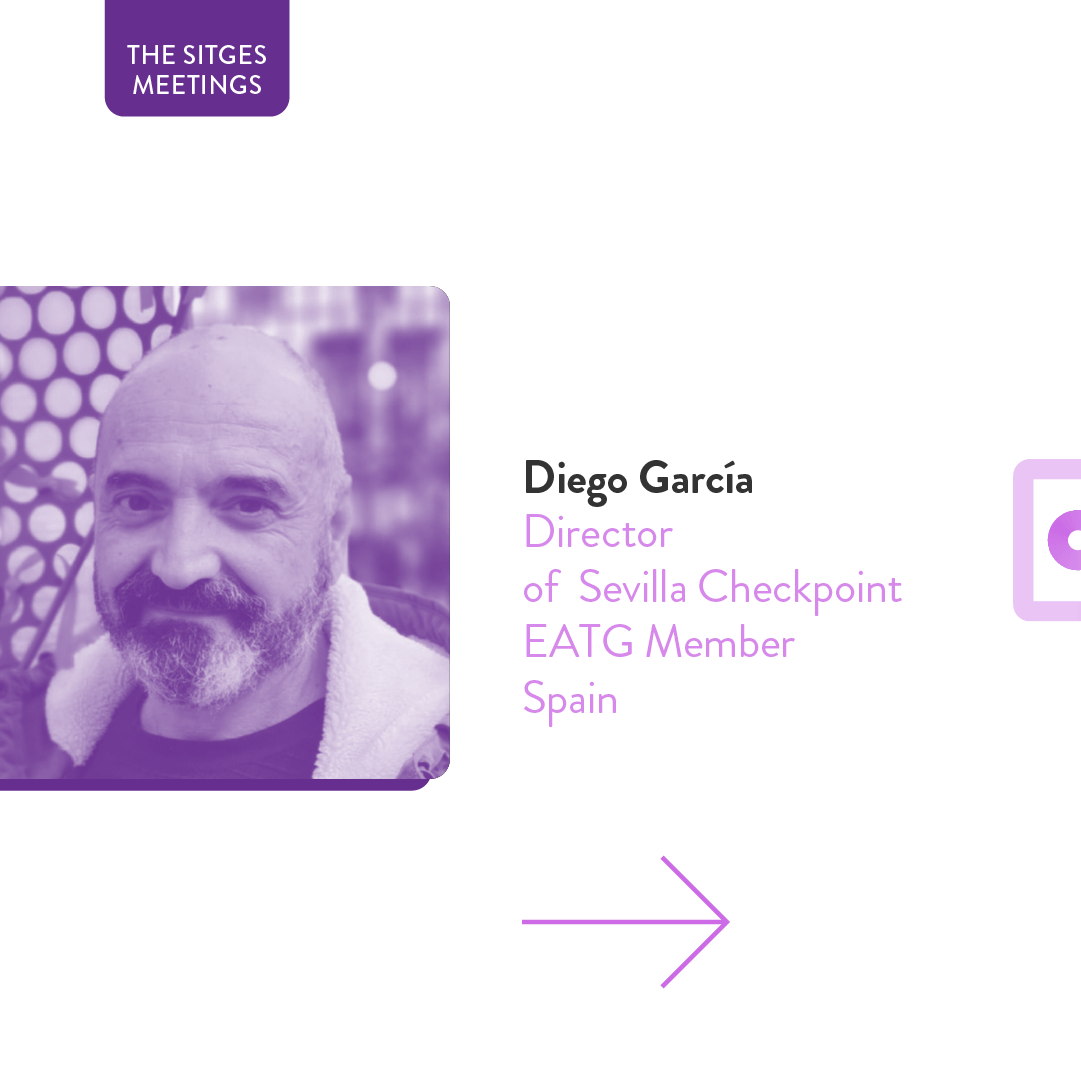 THE SITGES MEETINGS

Diego García
Director
of Sevilla Checkpoint
EATG Member
Spain