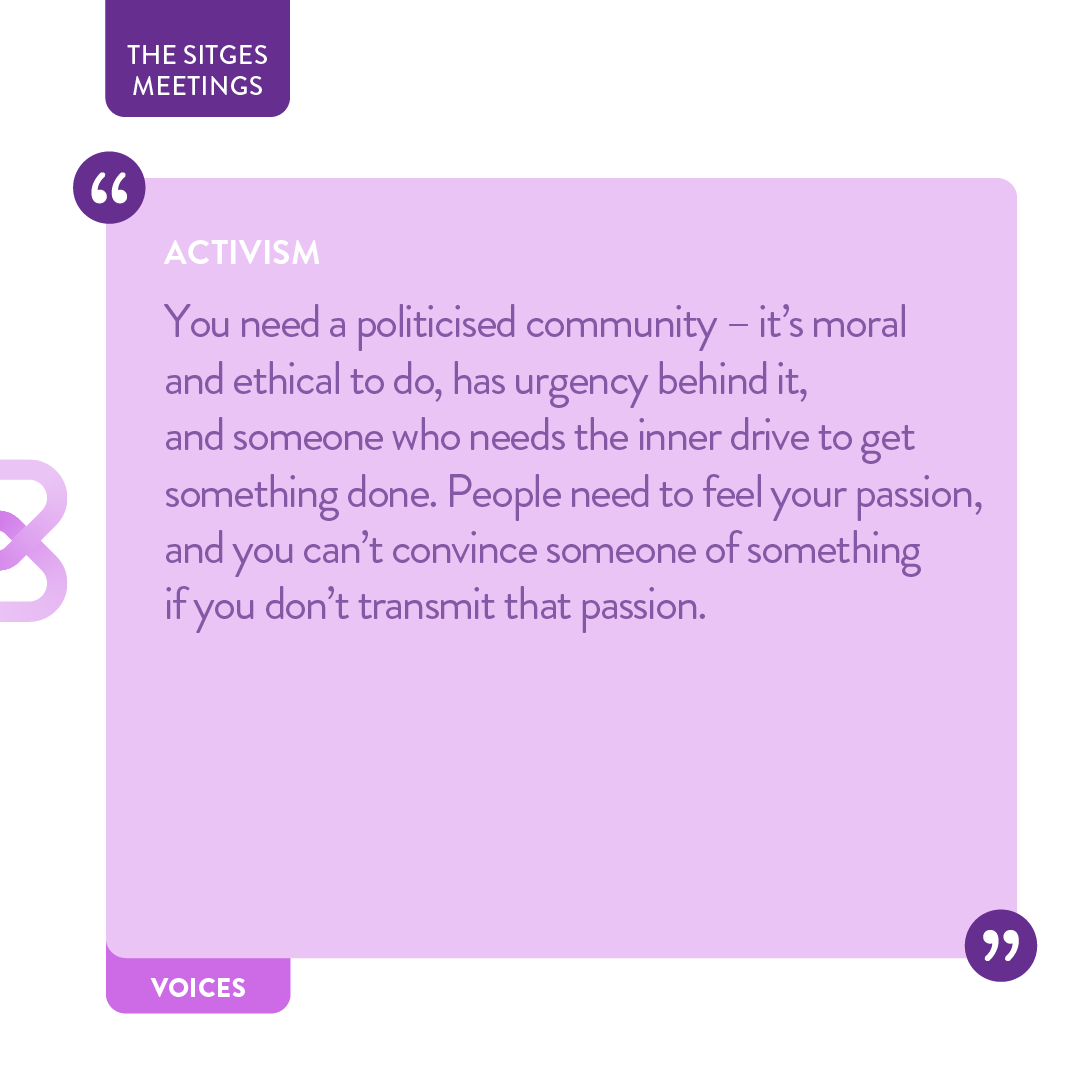 THE SITGES MEETINGS

“

ACTIVISM

You need a politicised community – it’s moral and ethical to do, has urgency behind it, and someone who needs the inner drive to get something done. People need to feel your passion, and you can’t convince someone of something if you don’t transmit that passion.

”

VOICES