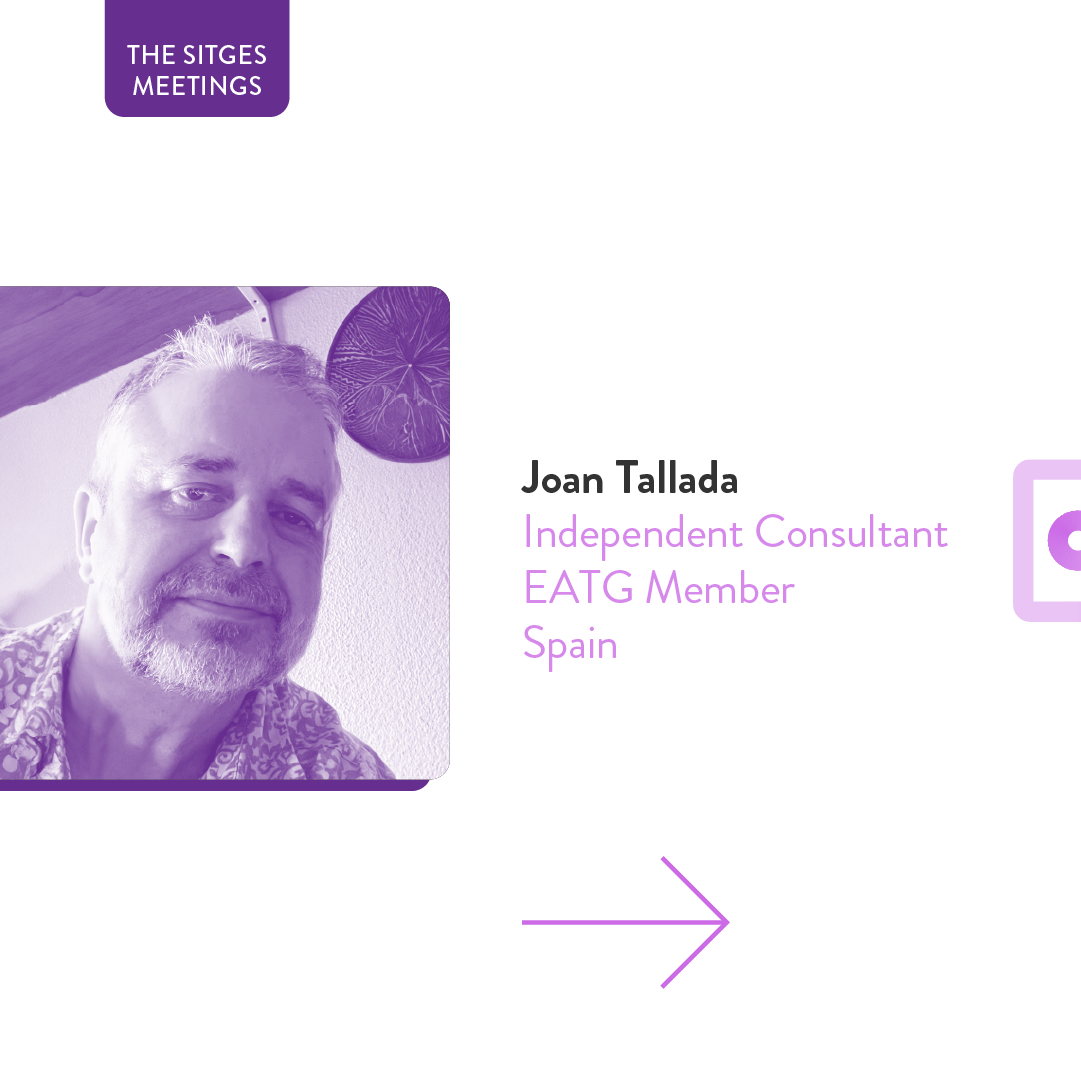 THE SITGES MEETINGS

Joan Tallada
Independent Consultant
EATG Member
Spain