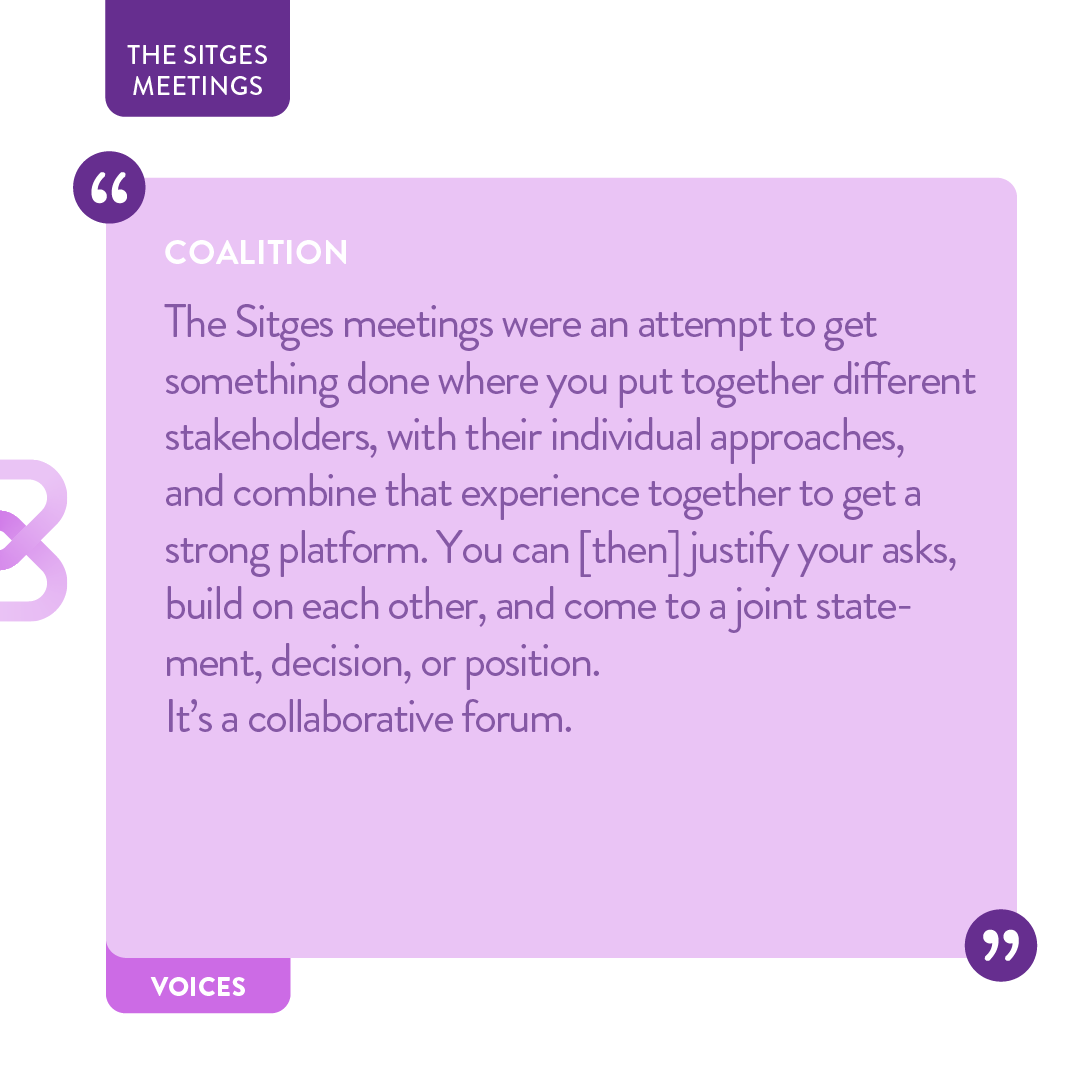 THE SITGES MEETINGS

“

COALITION

The Sitges meetings were an attempt to get something done where you put together different stakeholders, with their individual approaches, and combine that experience together to get a strong platform. You can [then] justify your asks, build on each other, and come to a joint statement, decision, or position.
It’s a collaborative forum.

”

VOICES