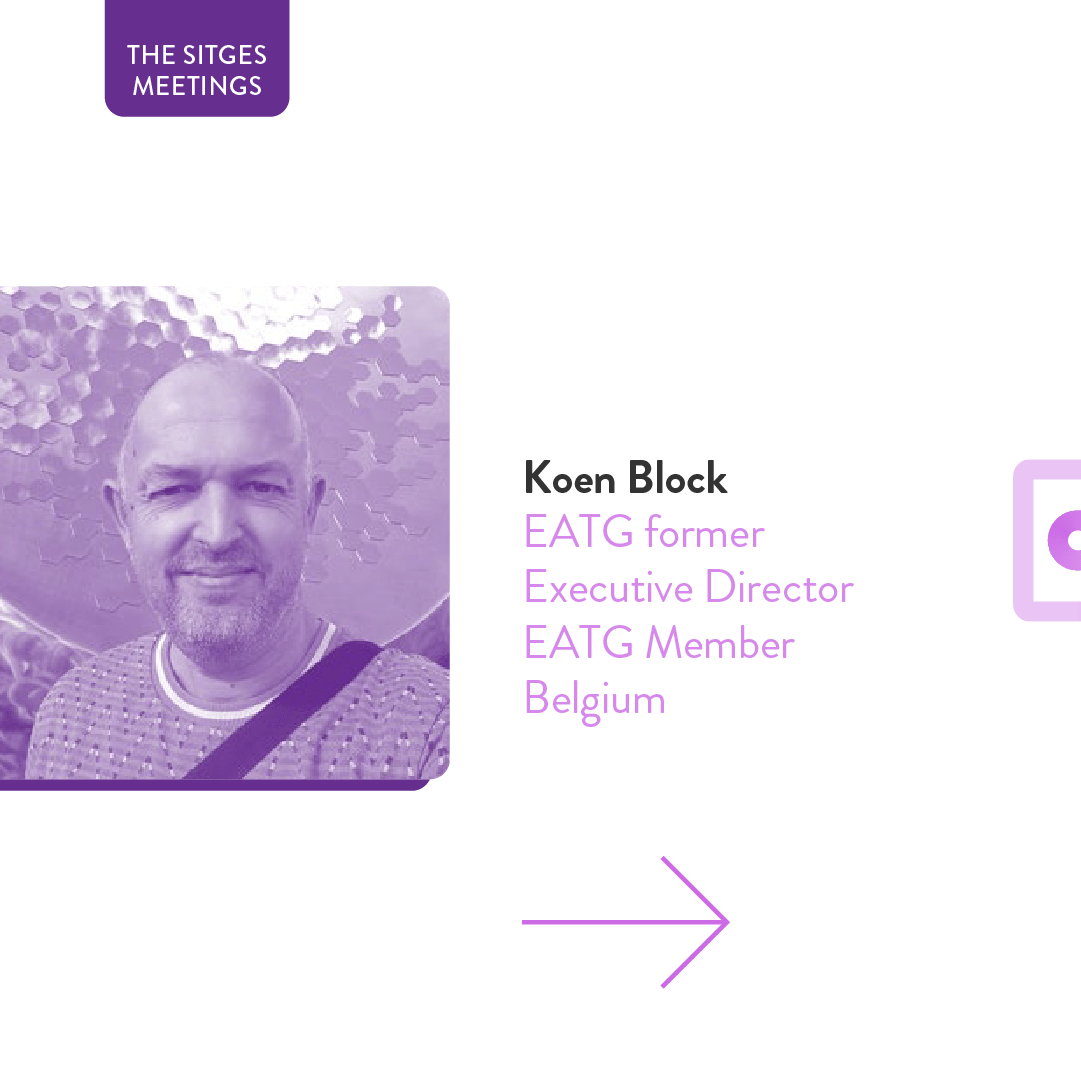 THE SITGES MEETINGS

Koen Block
EATG former Executive Director
EATG Member
Belgium