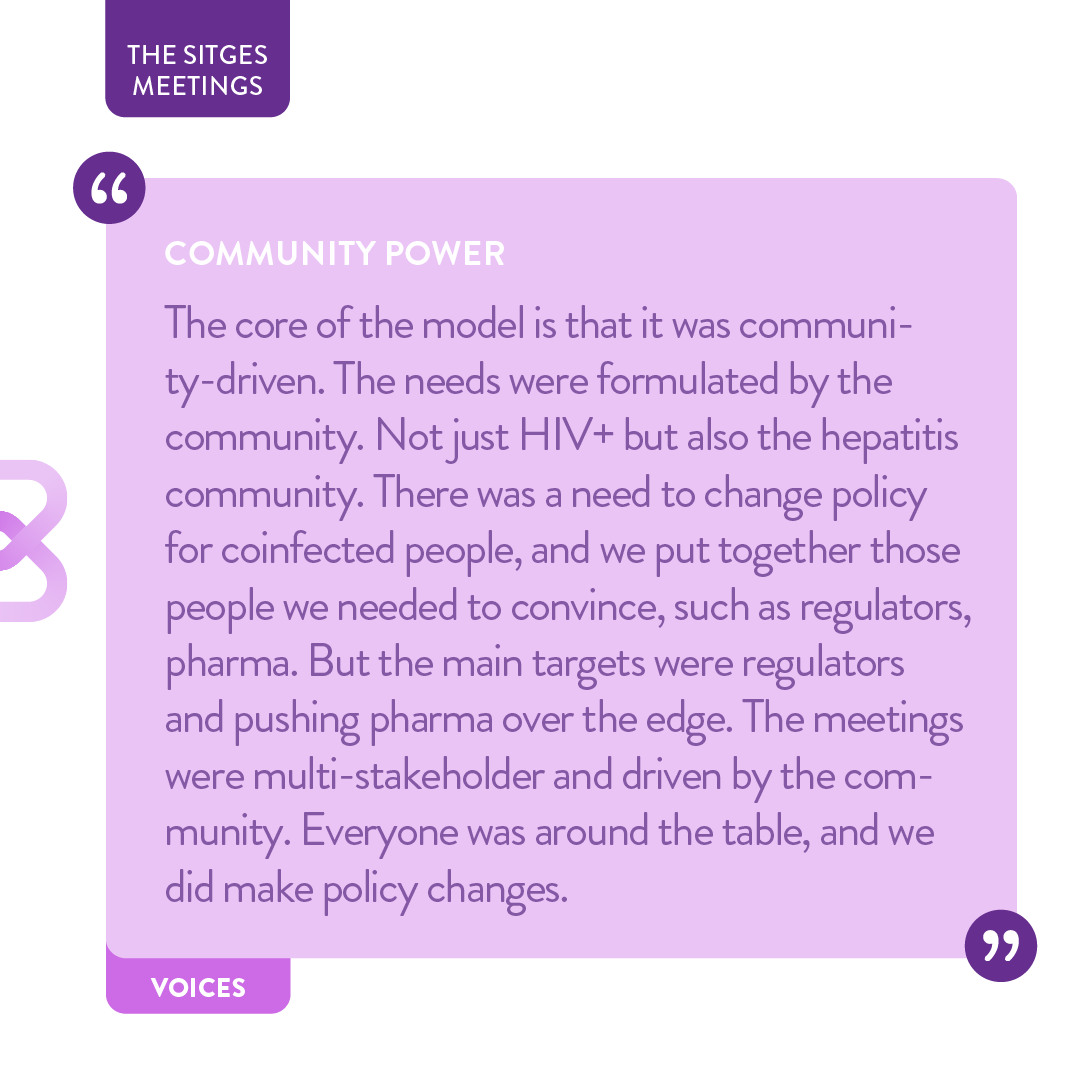 THE SITGES MEETINGS

“

COMMUNITY POWER

The core of the model is that it was community-driven. The needs were formulated by the community. Not just HIV+ but also the hepatitis community. There was a need to change policy for coinfected people, and we put together those people we needed to convince, such as regulators, pharma. But the main targets were regulators and pushing pharma over the edge. The meetings were multi-stakeholder and driven by the community. Everyone was around the table, and we did make policy changes.

”

VOICES