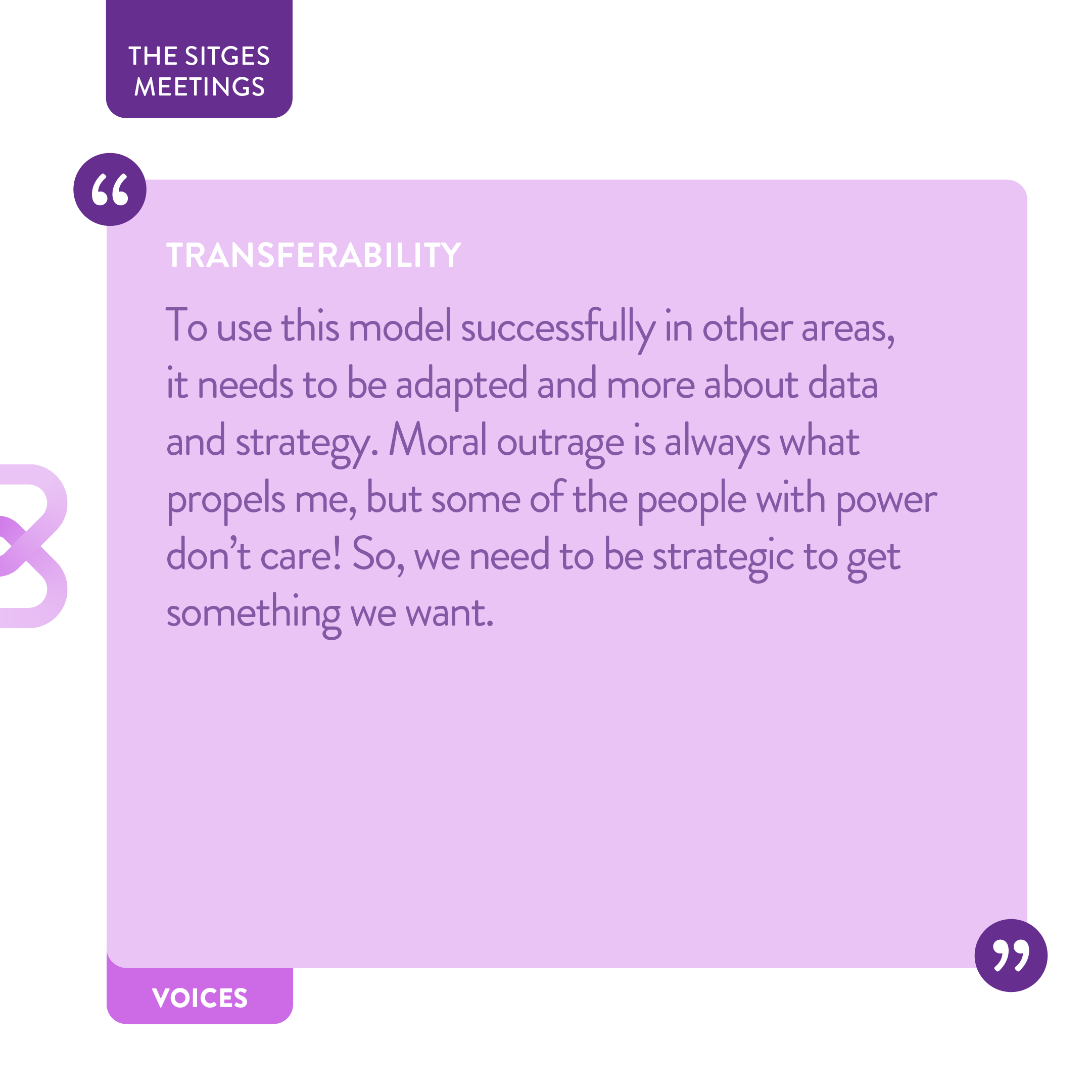 THE SITGES MEETINGS

“

TRANSFERABILITY

To use this model successfully in other areas, it needs to be adapted and more about data and strategy. Moral outrage is always what propels me, but some of the people with power don’t care! So, we need to be strategic to get something we want.

”

VOICES