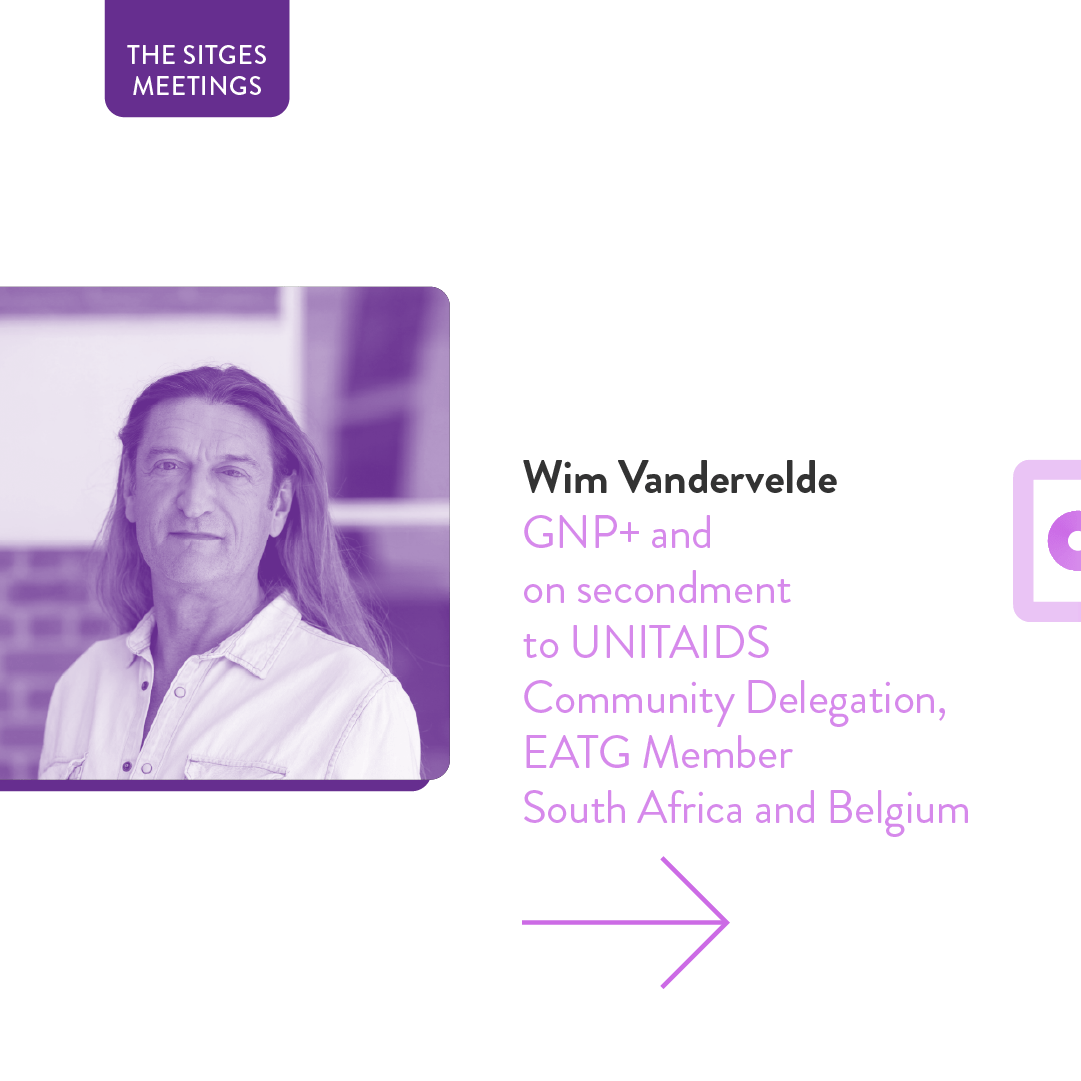 THE SITGES MEETINGS

Wim Vandervelde
GNP+ and on secondment to UNITAIDS Community Delegation, EATG Member South Africa and Belgium