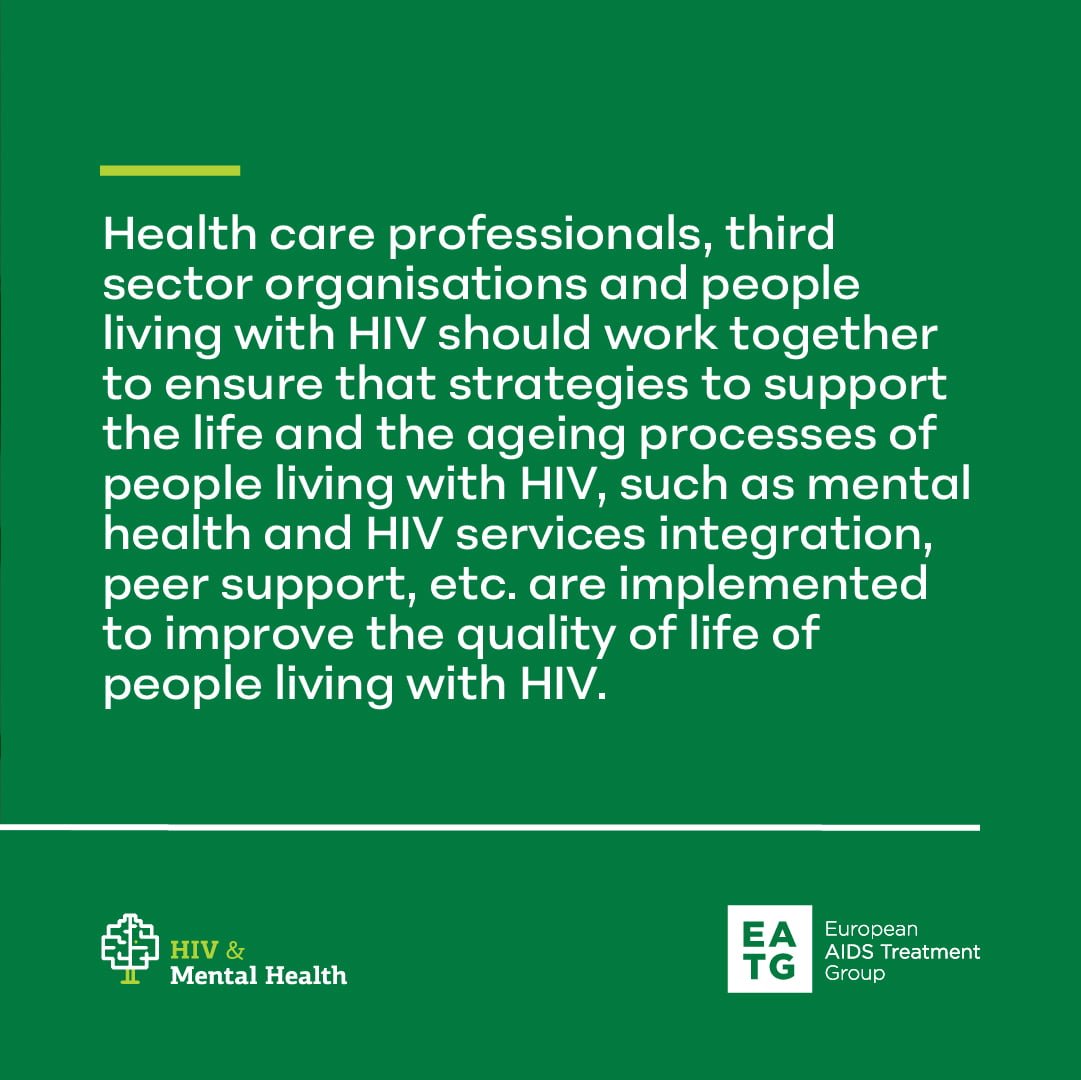 Health care professionals, third sector organisations and people living with HIV should work together to ensure that strategies to support the life and the ageing processes of people living with HIV, such as mental health and HIV services integration, peer support, etc. are implemented to improve the quality of life of people living with HIV.

HIV &
Mental Health

EA
TG

European
AIDS Treatment
Group