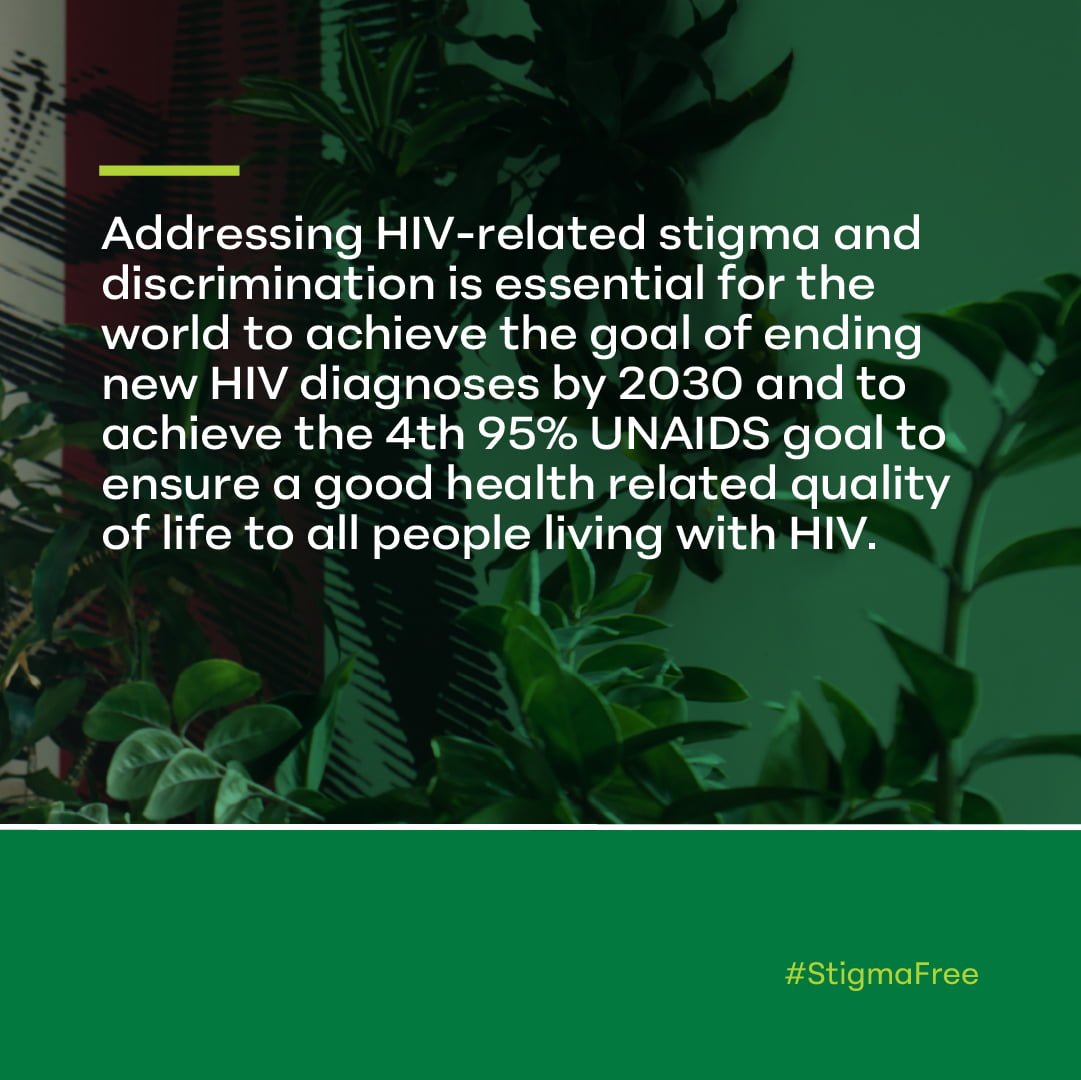 Addressing HIV-related stigma and discrimination is essential for the world to achieve the goal of ending new HIV diagnoses by 2030 and to achieve the 4th 95% UNAIDS goal to ensure a good health related quality of life to all people living with HIV.

#StigmaFree