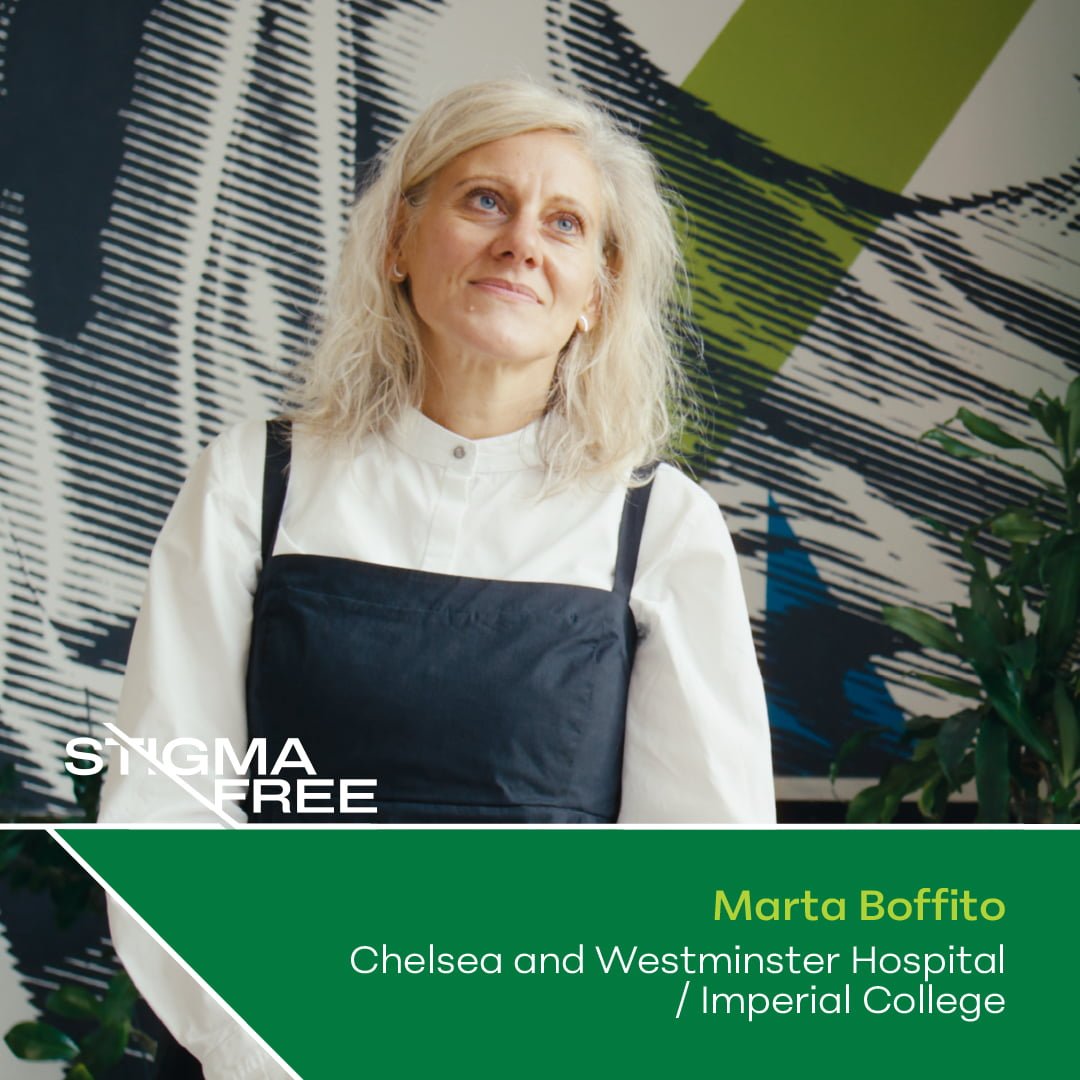 STIGMA FREE

Marta Boffito

Chelsea and Westminster Hospital / Imperial College