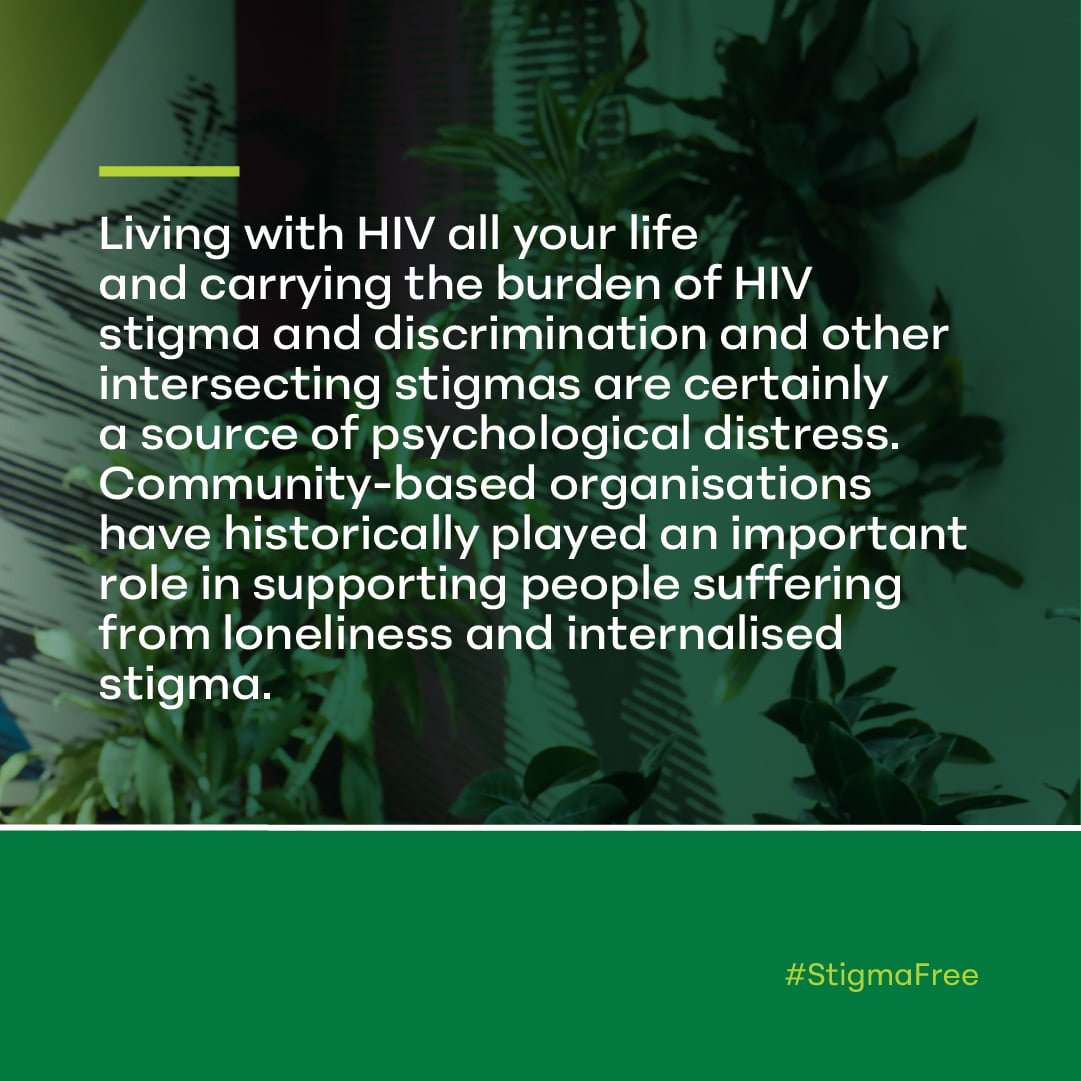 Living with HIV all your life and carrying the burden of HIV stigma and discrimination and other intersecting stigmas are certainly a source of psychological distress. Community-based organisations have historically played an important role in supporting people suffering from loneliness and internalised stigma.

#StigmaFree