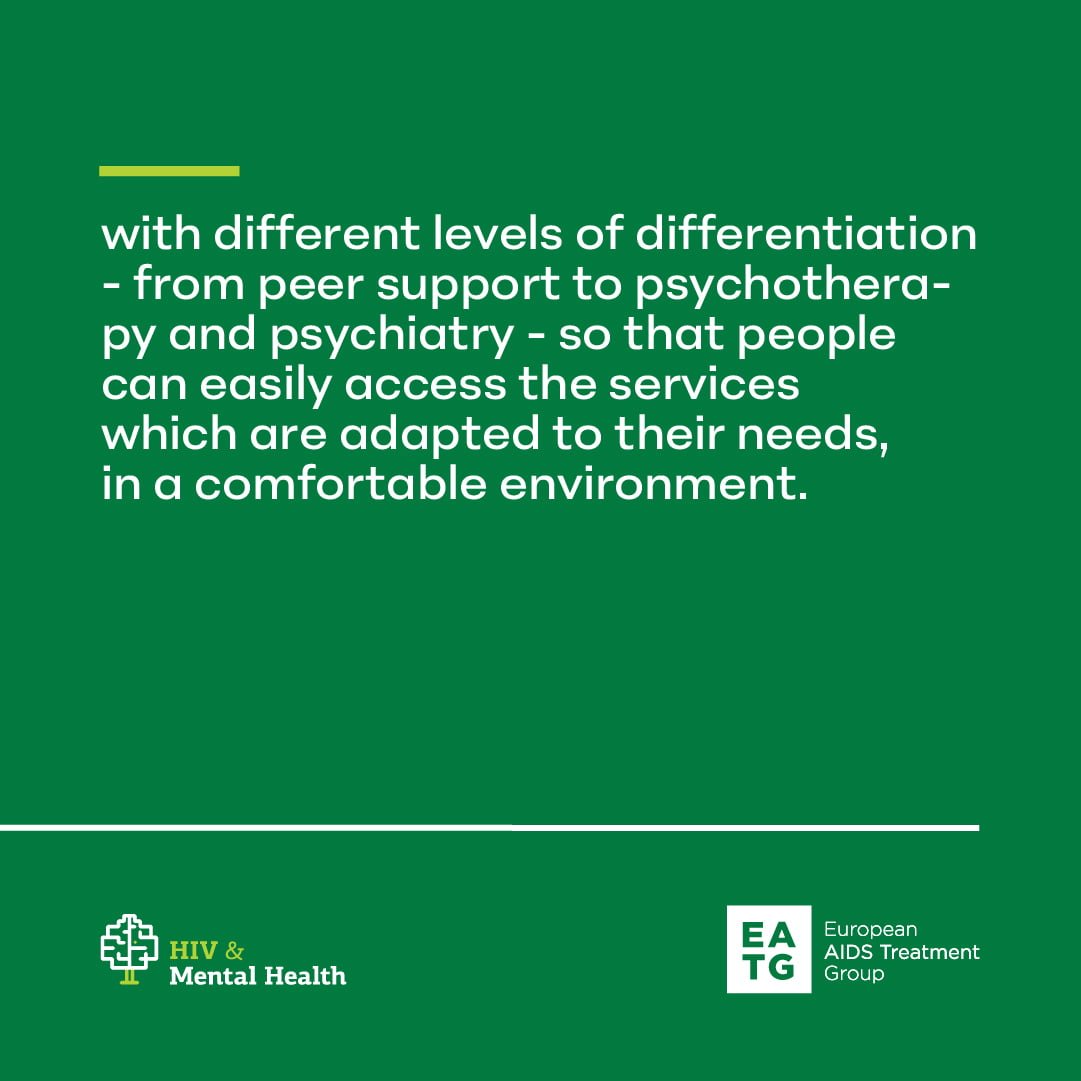 with different levels of differentiation - from peer support to psychotherapy and psychiatry - so that people can easily access the services which are adapted to their needs, in a comfortable environment.

HIV &
Mental Health

EA
TG

European
AIDS Treatment
Group